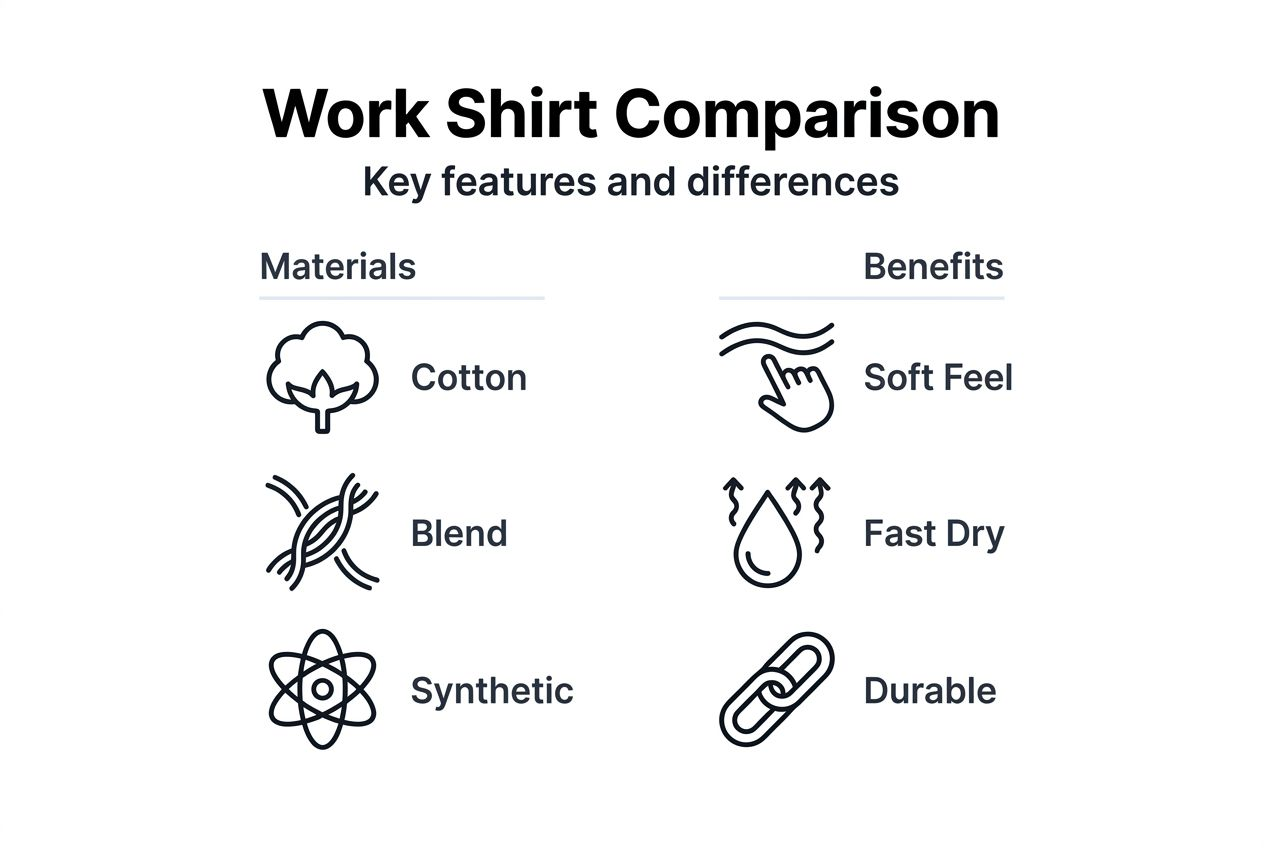 Work Shirt Comparison
Key features and differences

Materials

Cotton

Blend

Synthetic

Benefits

Soft Feel

Fast Dry

Durable