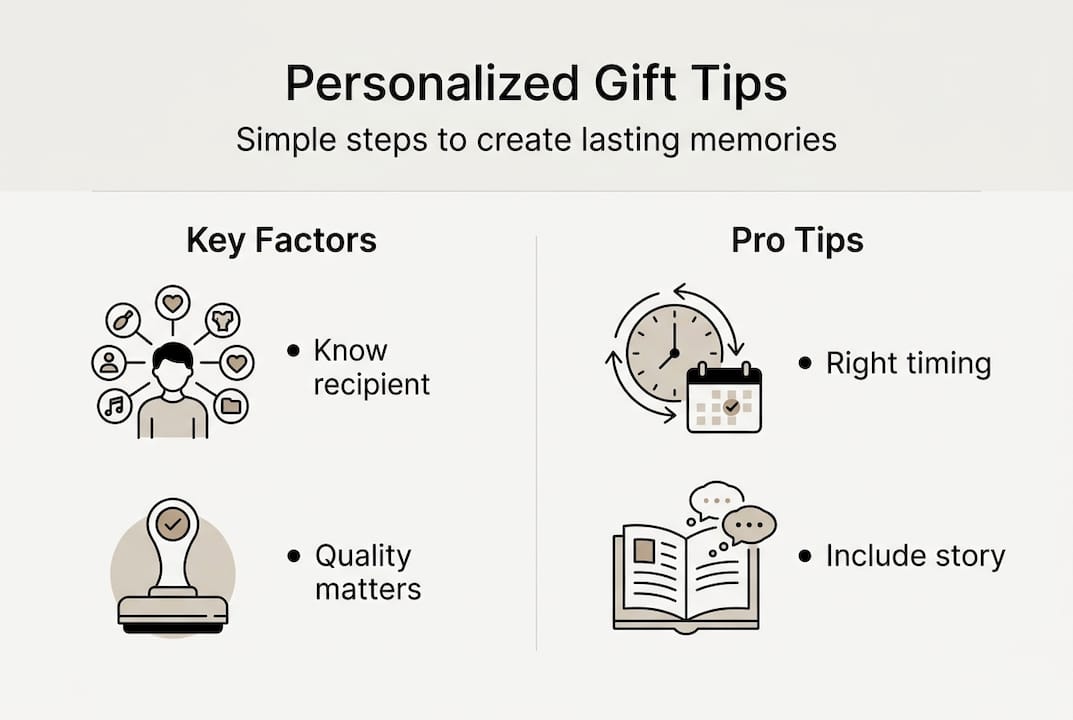 Personalized Gift Tips

Simple steps to create lasting memories

Key Factors

• Know recipient

• Quality matters

Pro Tips

• Right timing

• Include story