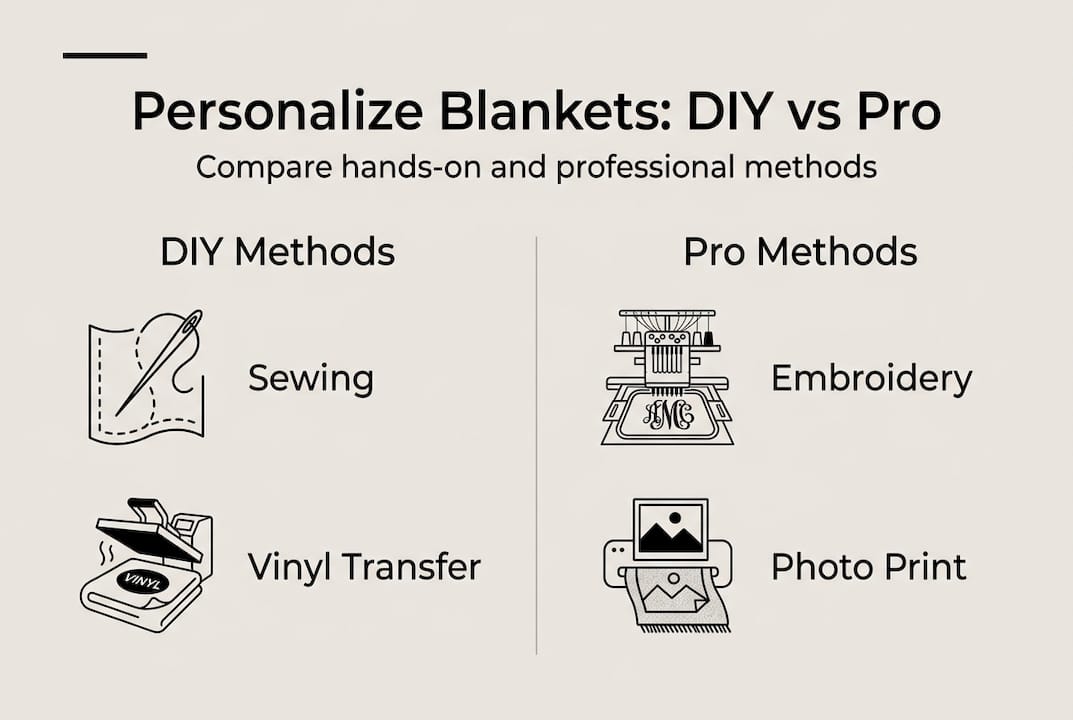 Personalize Blankets: DIY vs Pro

Compare hands-on and professional methods

DIY Methods

Sewing

VINYL

Vinyl Transfer

Pro Methods

AMC

Embroidery

Photo Print