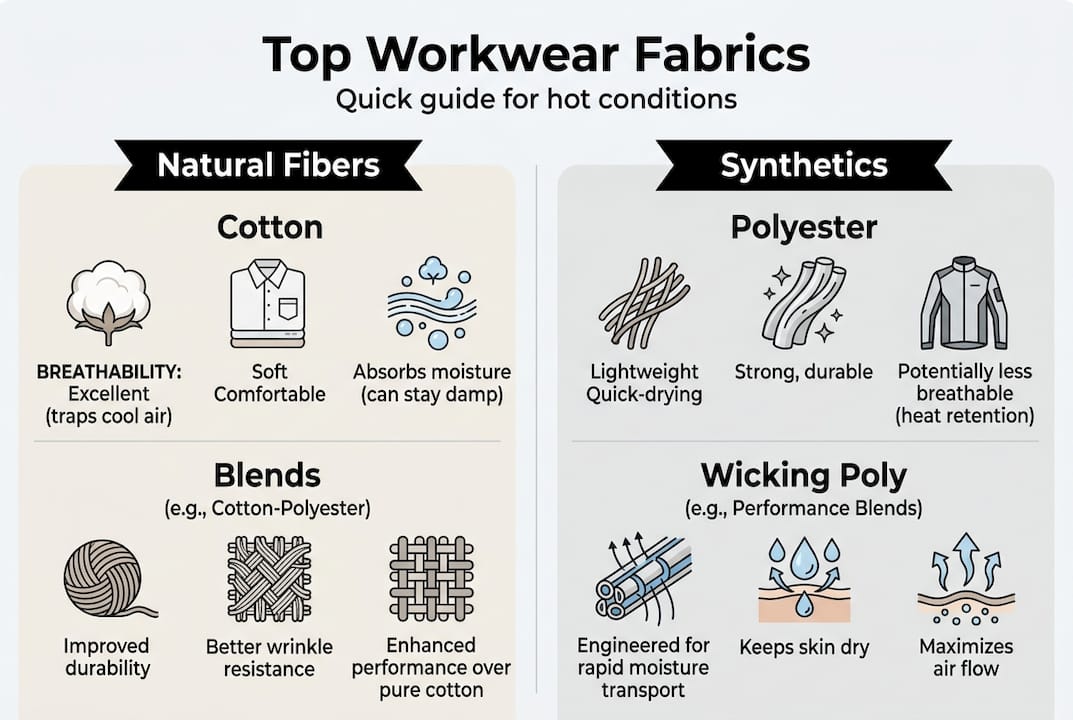 Top Workwear Fabrics
Quick guide for hot conditions

Natural Fibers

Cotton

BREATHABILITY: Excellent (traps cool air)

Soft Comfortable

Absorbs moisture (can stay damp)

Blends
(e.g., Cotton-Polyester)

Improved durability

Better wrinkle resistance

Enhanced performance over pure cotton

Synthetics

Polyester

Lightweight Quick-drying

Strong, durable

Potentially less breathable (heat retention)

Wicking Poly
(e.g., Performance Blends)

Engineered for rapid moisture transport

Keeps skin dry

Maximizes air flow