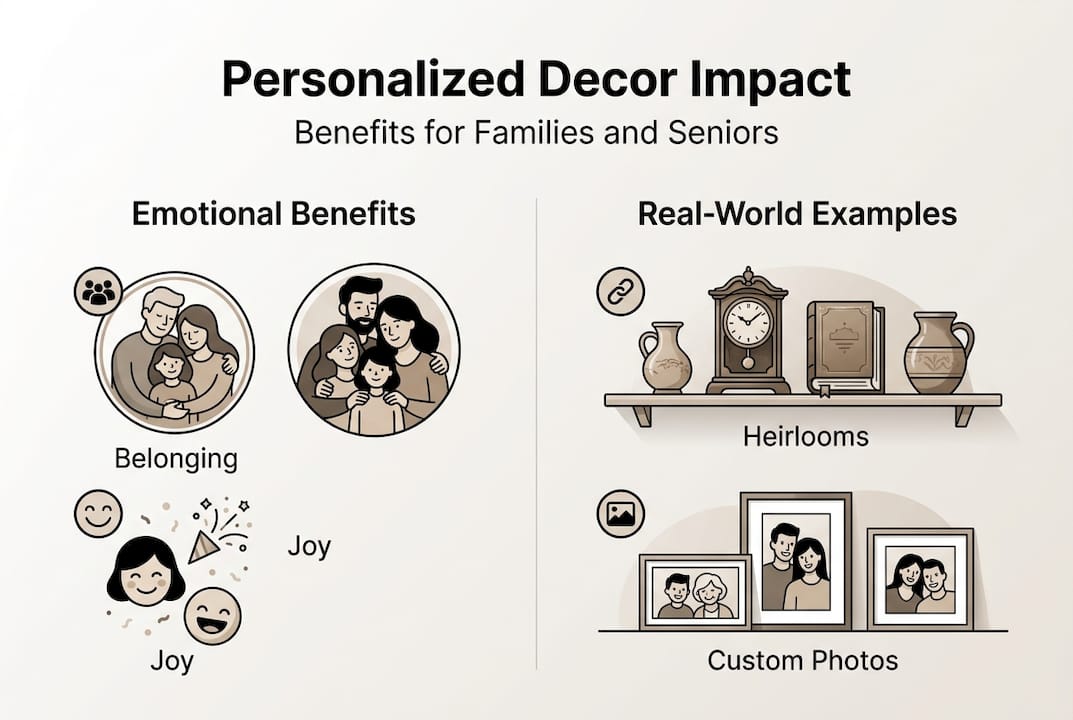 Personalized Decor Impact
Benefits for Families and Seniors

Emotional Benefits

Belonging

Joy

Joy

Real-World Examples

Heirlooms

Custom Photos