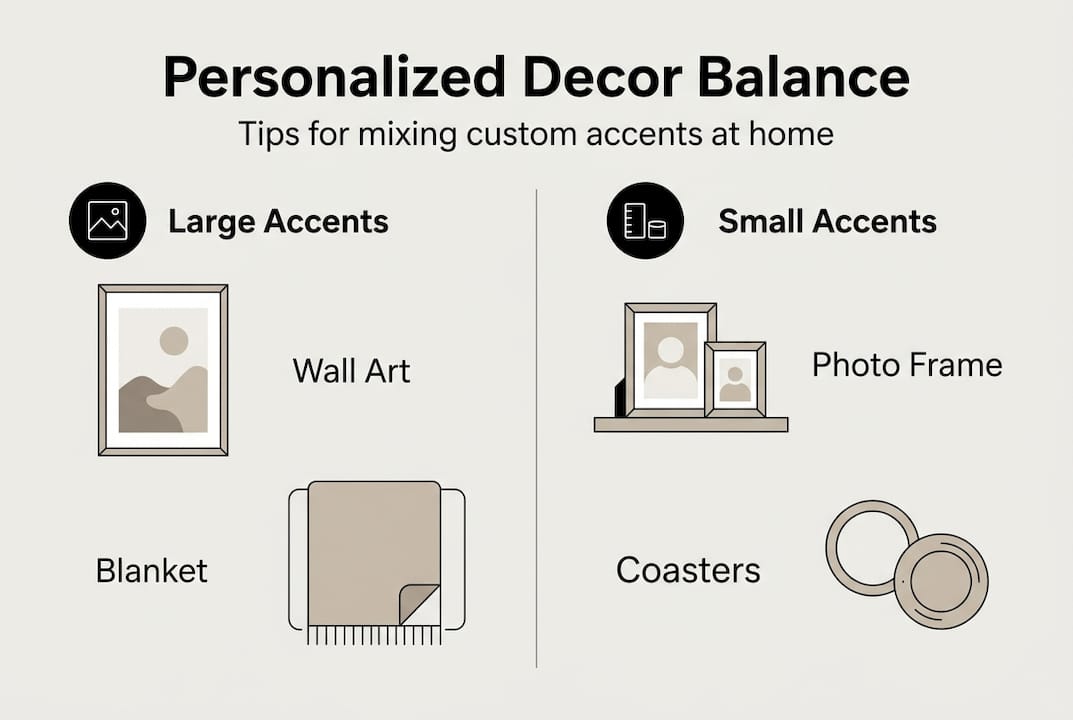 Personalized Decor Balance

Tips for mixing custom accents at home

Large Accents

Wall Art

Blanket

Small Accents

Photo Frame

Coasters