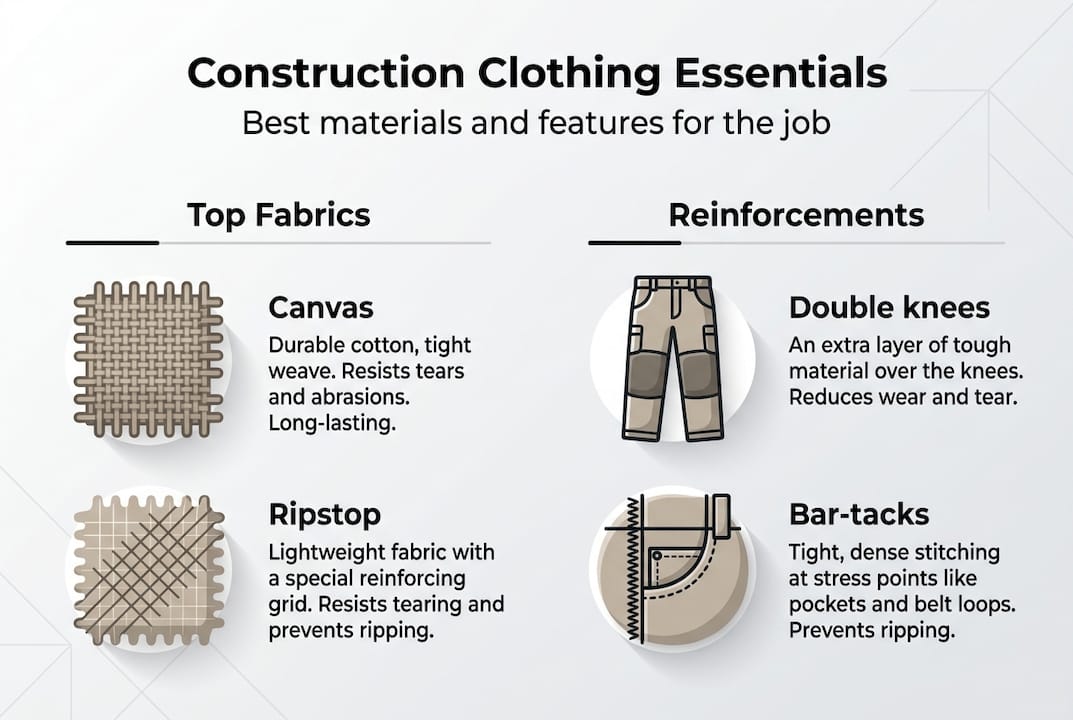 Construction Clothing Essentials
Best materials and features for the job

Top Fabrics

Canvas
Durable cotton, tight weave. Resists tears and abrasions. Long-lasting.

Ripstop
Lightweight fabric with a special reinforcing grid. Resists tearing and prevents ripping.

Reinforcements

Double knees
An extra layer of tough material over the knees. Reduces wear and tear.

Bar-tacks
Tight, dense stitching at stress points like pockets and belt loops. Prevents ripping.