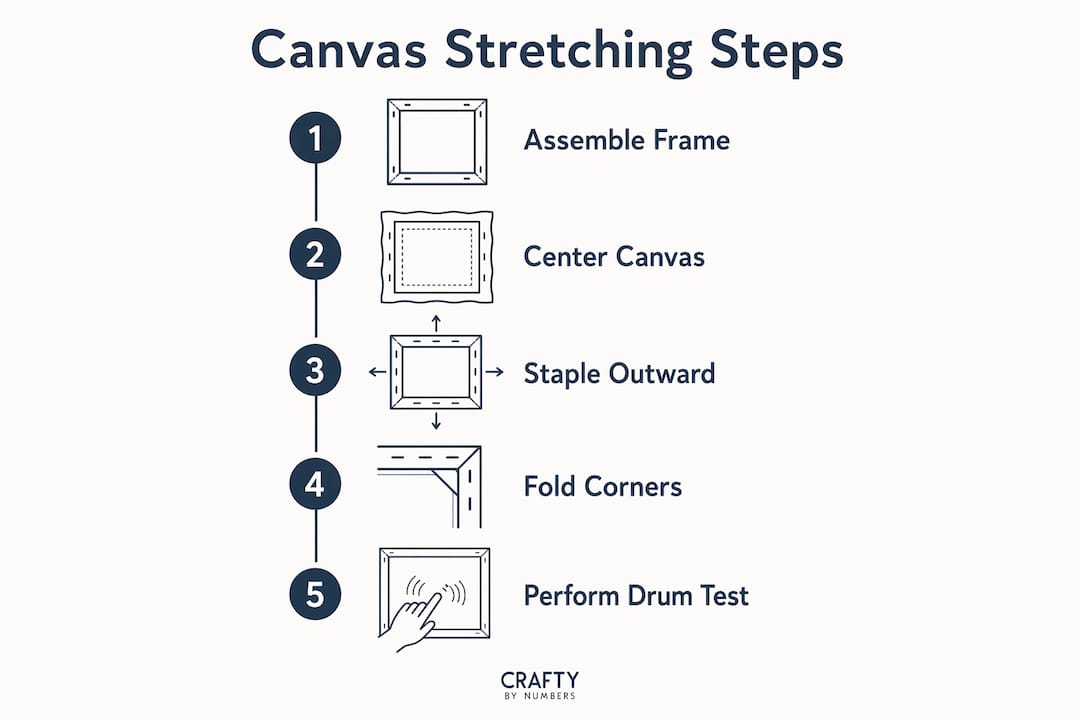 Canvas Stretching Steps

1 Assemble Frame

2 Center Canvas

3 Staple Outward

4 Fold Corners

5 Perform Drum Test

CRAFTY
BY NUMBERS