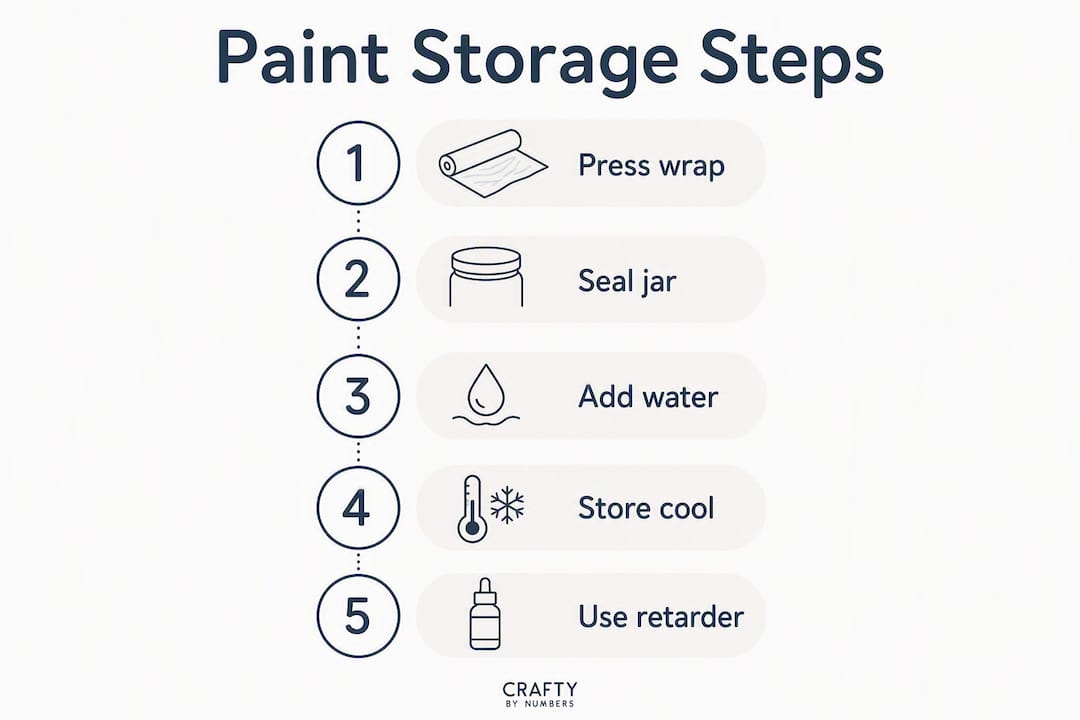 Paint Storage Steps

1 Press wrap

2 Seal jar

3 Add water

4 Store cool

5 Use retarder

CRAFTY BY NUMBERS