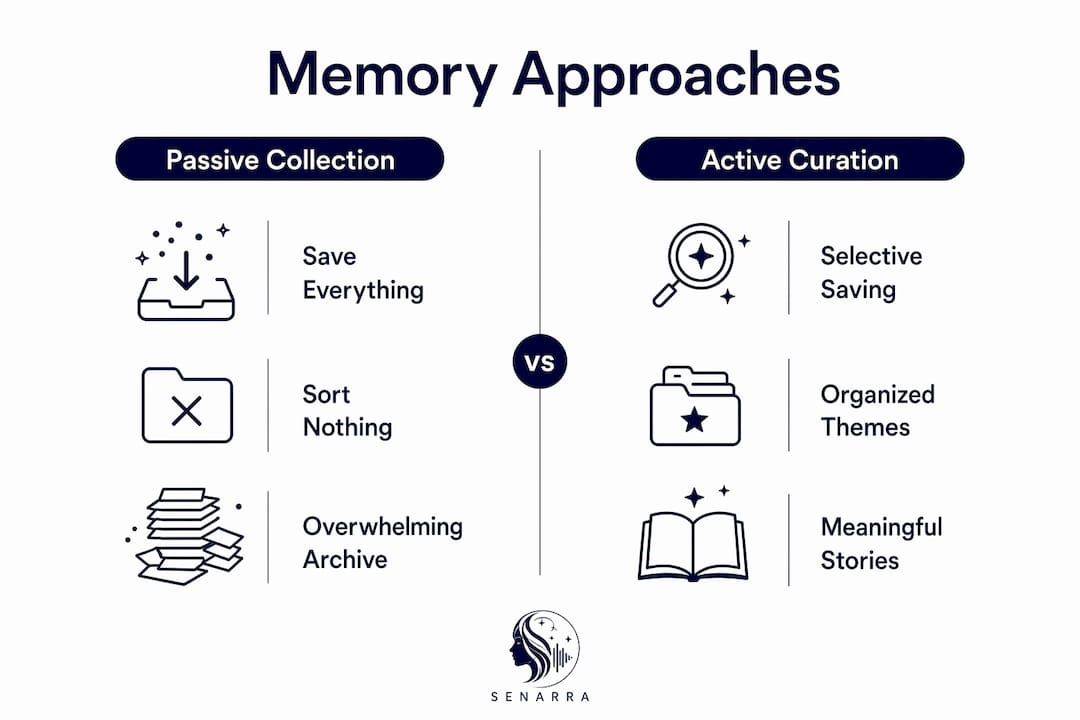 Memory Approaches

Passive Collection

Save Everything

Sort Nothing

Overwhelming Archive

VS

Active Curation

Selective Saving

Organized Themes

Meaningful Stories

SENARRA