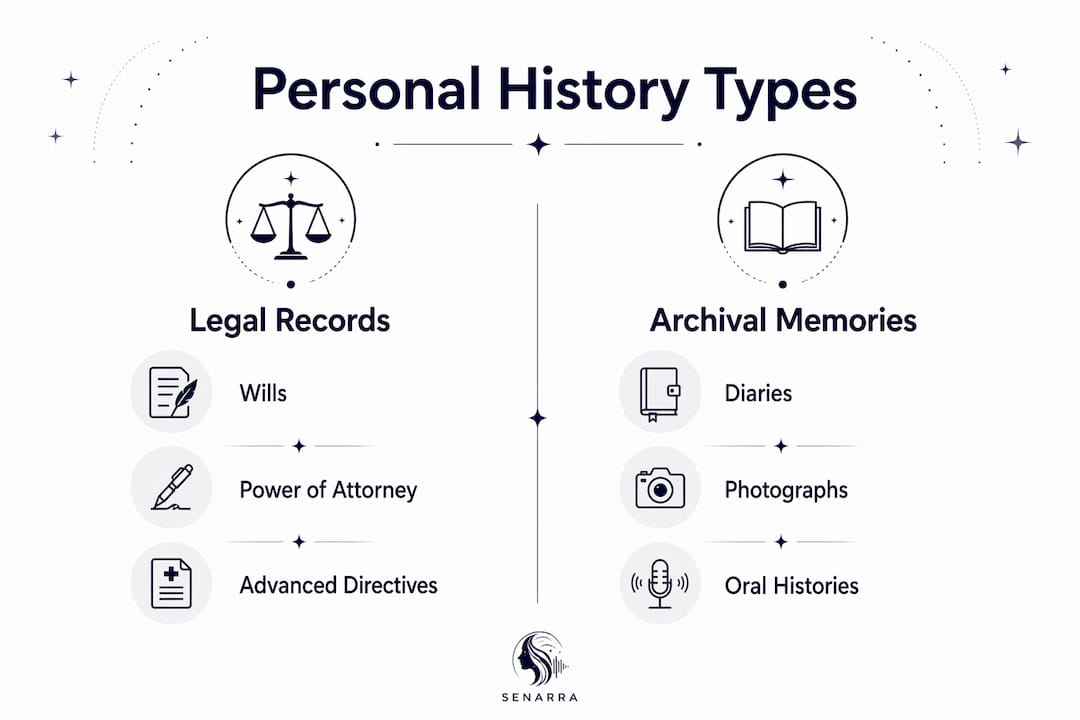 Personal History Types

Legal Records

Wills

Power of Attorney

Advanced Directives

Archival Memories

Diaries

Photographs

Oral Histories

SENARRA