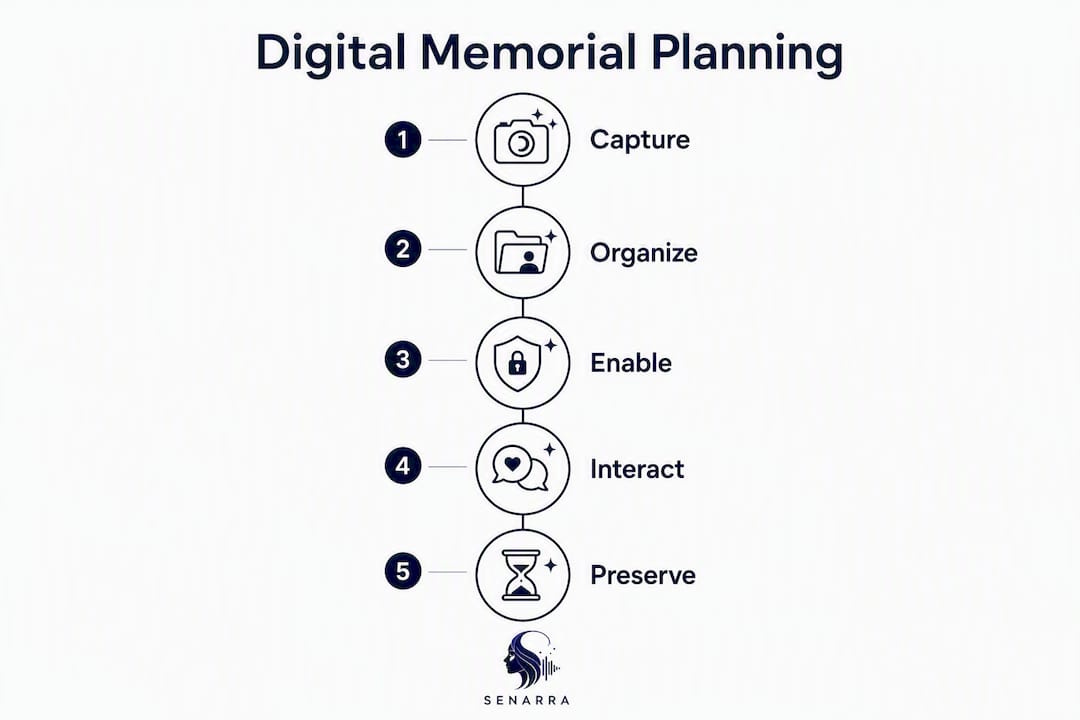 Digital Memorial Planning

1 Capture

2 Organize

3 Enable

4 Interact

5 Preserve

SENARRA