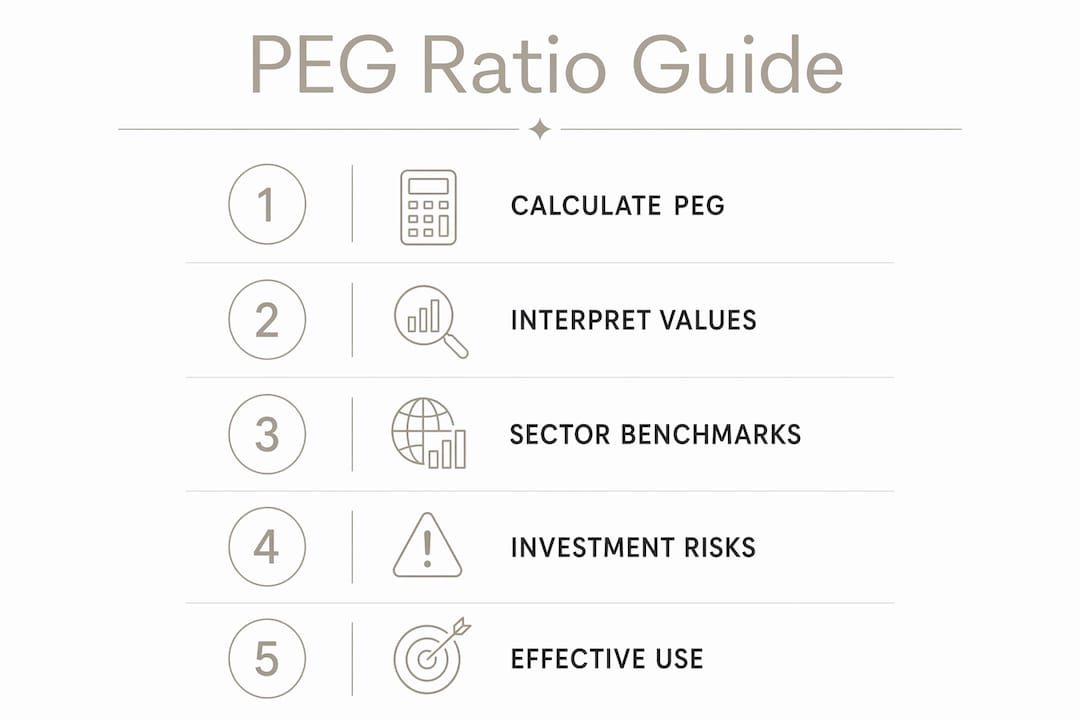 PEG Ratio Guide

1 CALCULATE PEG

2 INTERPRET VALUES

3 SECTOR BENCHMARKS

4 INVESTMENT RISKS

5 EFFECTIVE USE