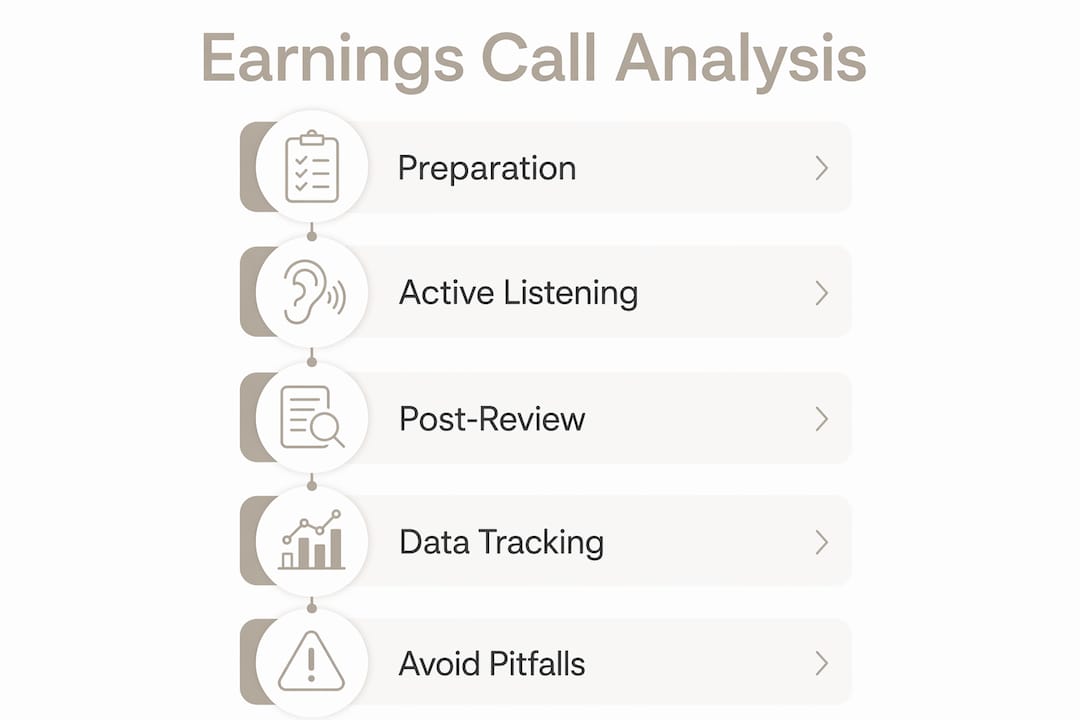 Earnings Call Analysis

Preparation

Active Listening

Post-Review

Data Tracking

Avoid Pitfalls