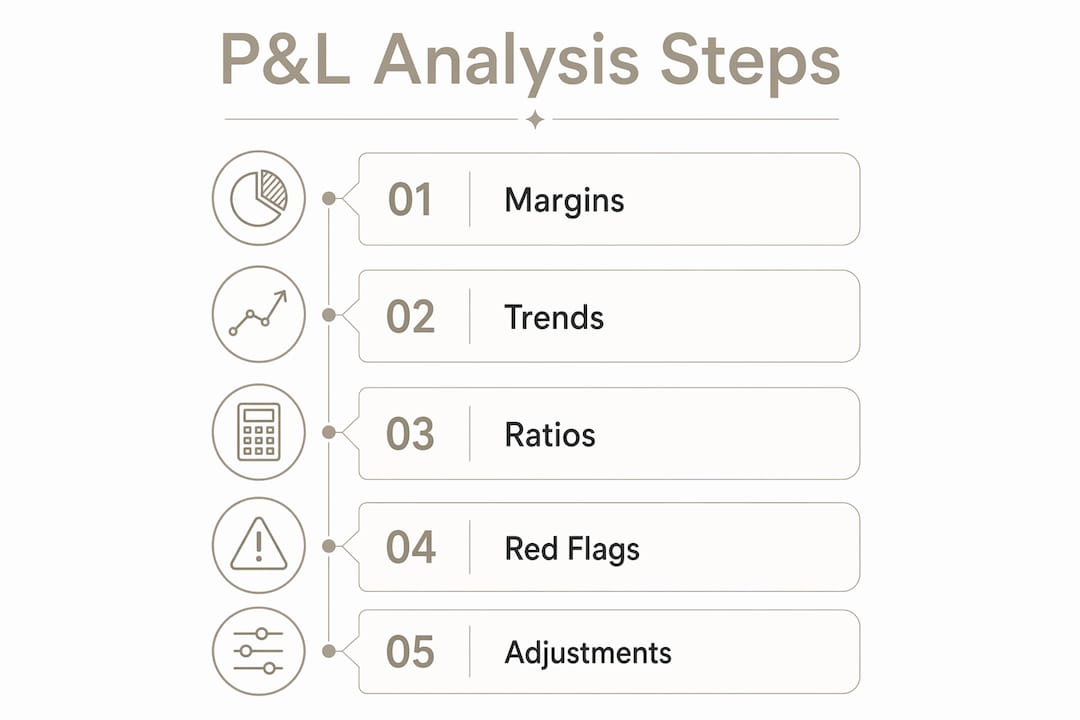 P&L Analysis Steps

01 Margins

02 Trends

03 Ratios

04 Red Flags

05 Adjustments