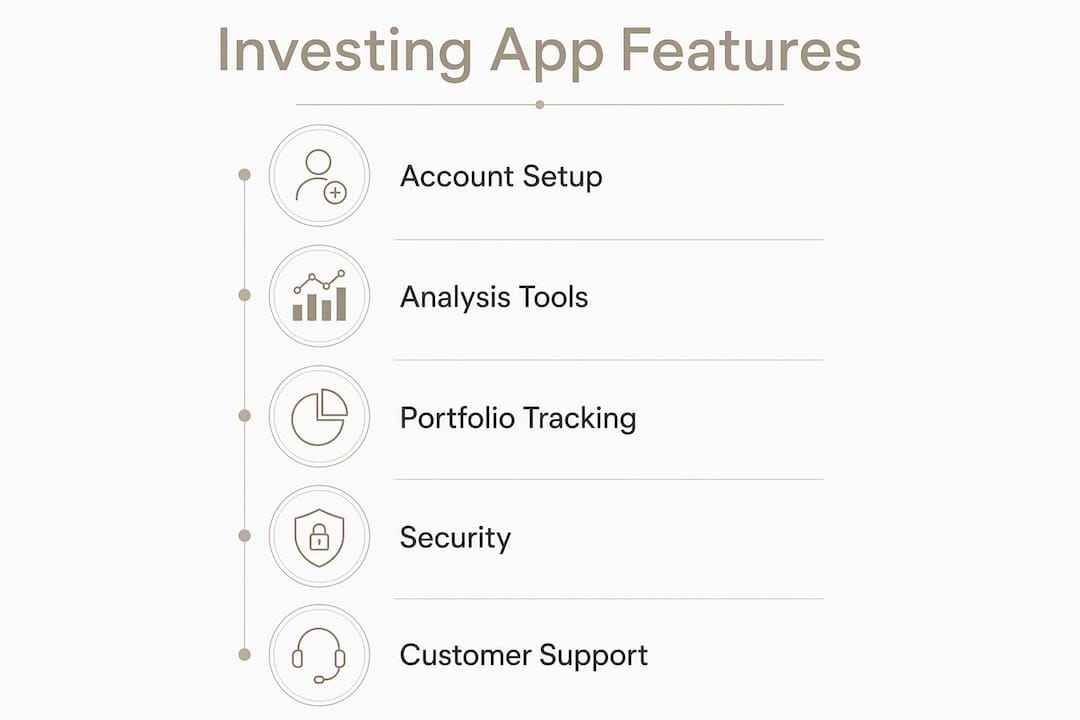 Investing App Features

Account Setup

Analysis Tools

Portfolio Tracking

Security

Customer Support