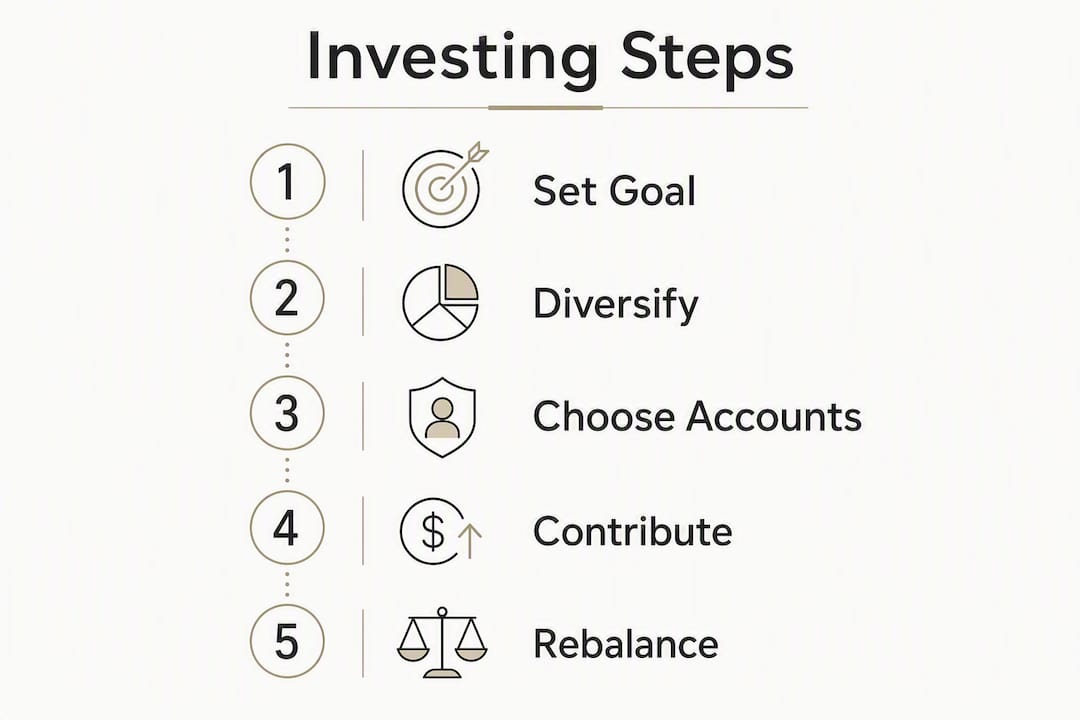 Investing Steps

1 Set Goal

2 Diversify

3 Choose Accounts

4 $ Contribute

5 Rebalance