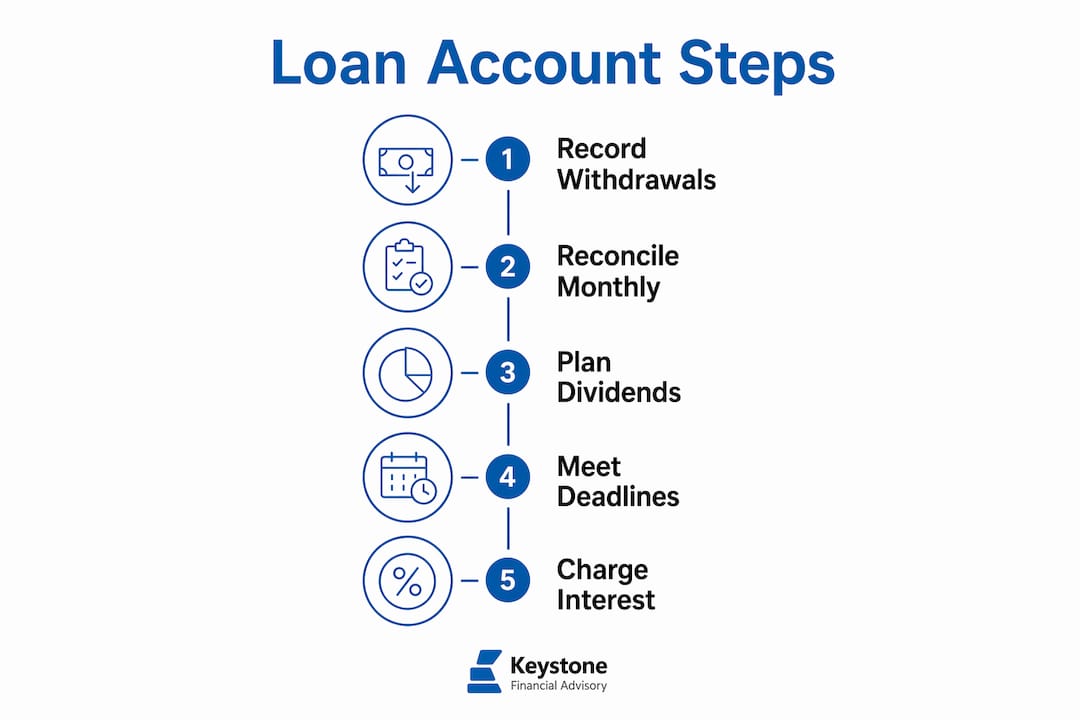 Loan Account Steps

1 Record Withdrawals

2 Reconcile Monthly

3 Plan Dividends

4 Meet Deadlines

5 Charge Interest

Keystone
Financial Advisory