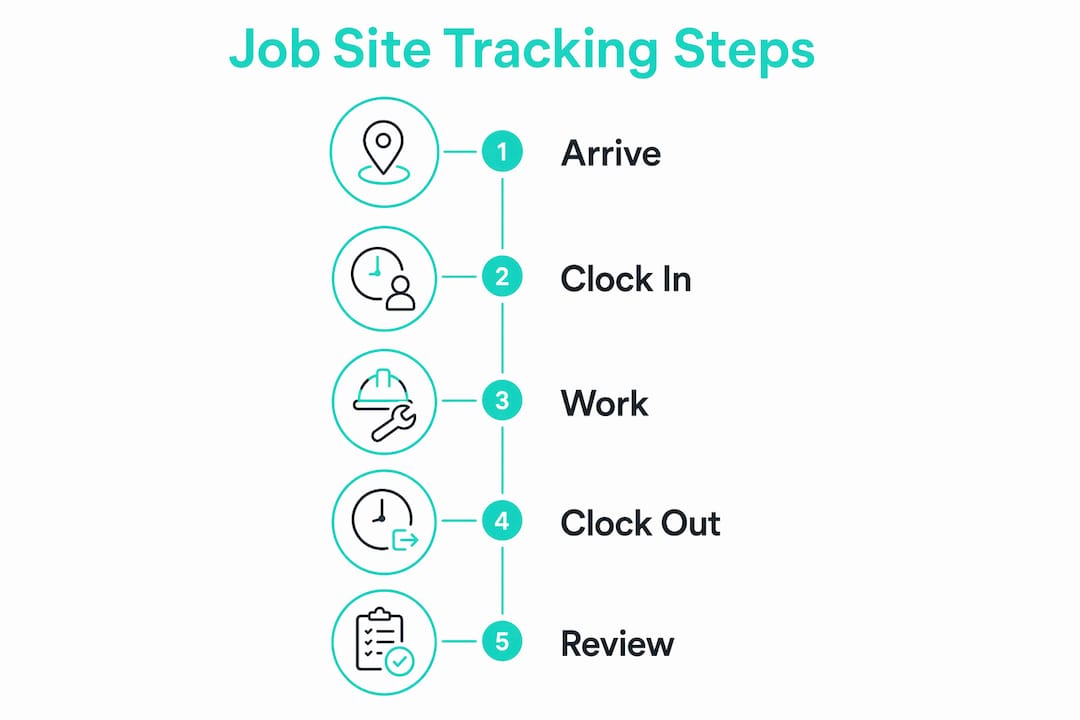 Job Site Tracking Steps

1 Arrive

2 Clock In

3 Work

4 Clock Out

5 Review