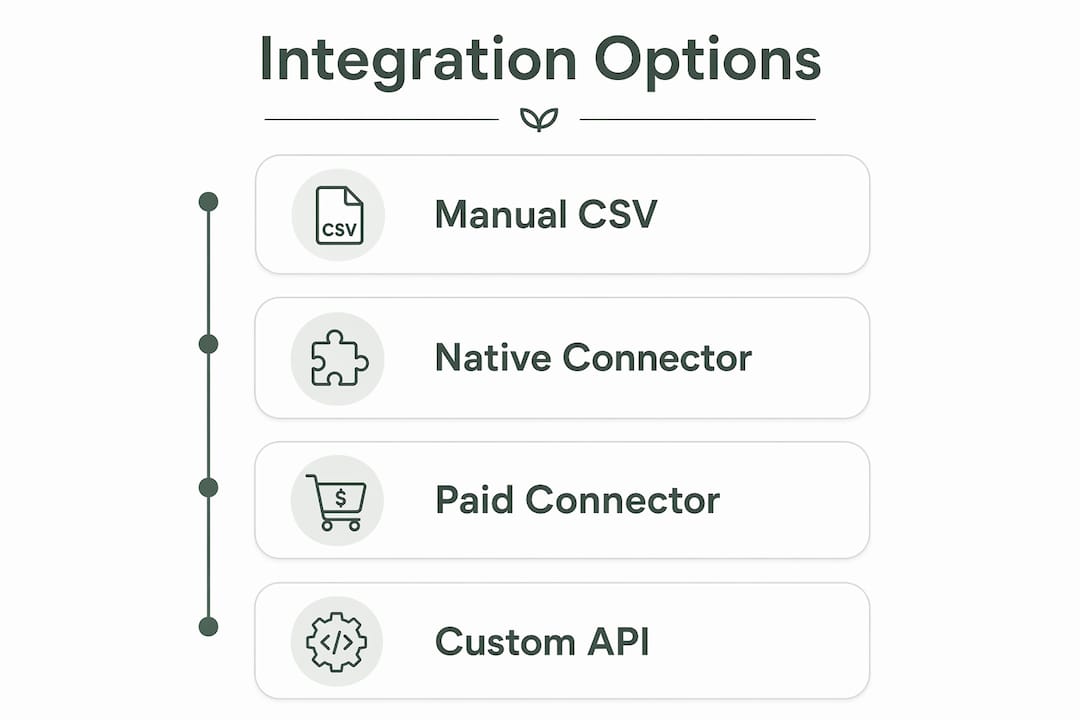 Integration Options

CSV

Manual CSV

Native Connector

$

Paid Connector

</>

Custom API