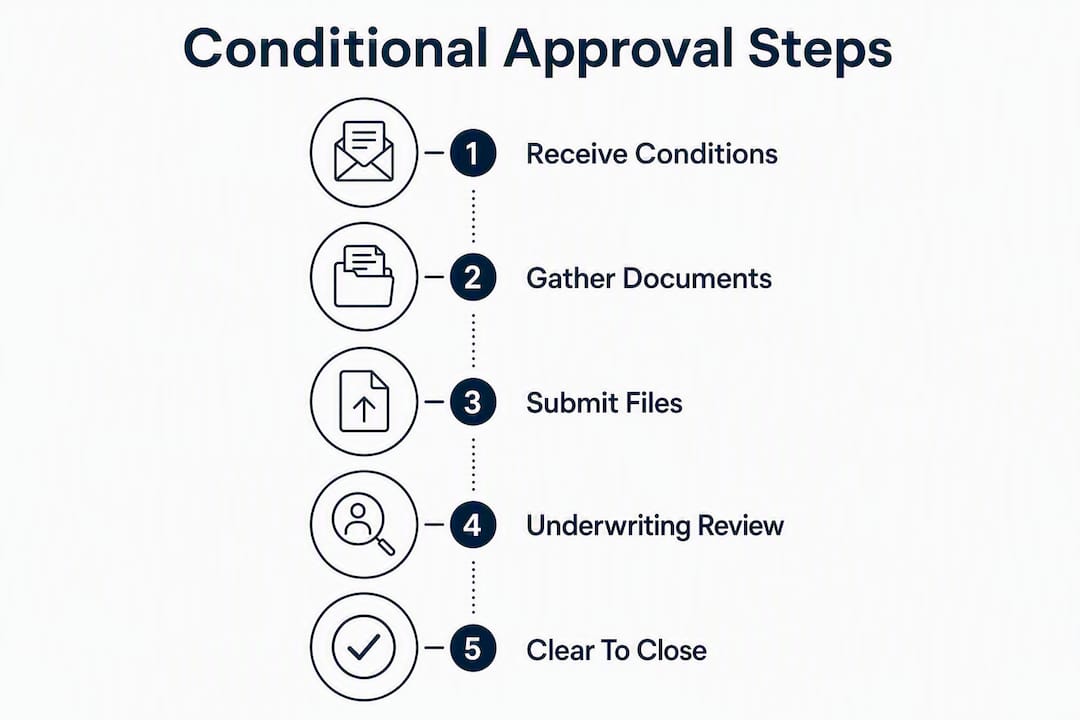 Conditional Approval Steps

1 Receive Conditions

2 Gather Documents

3 Submit Files

4 Underwriting Review

5 Clear To Close