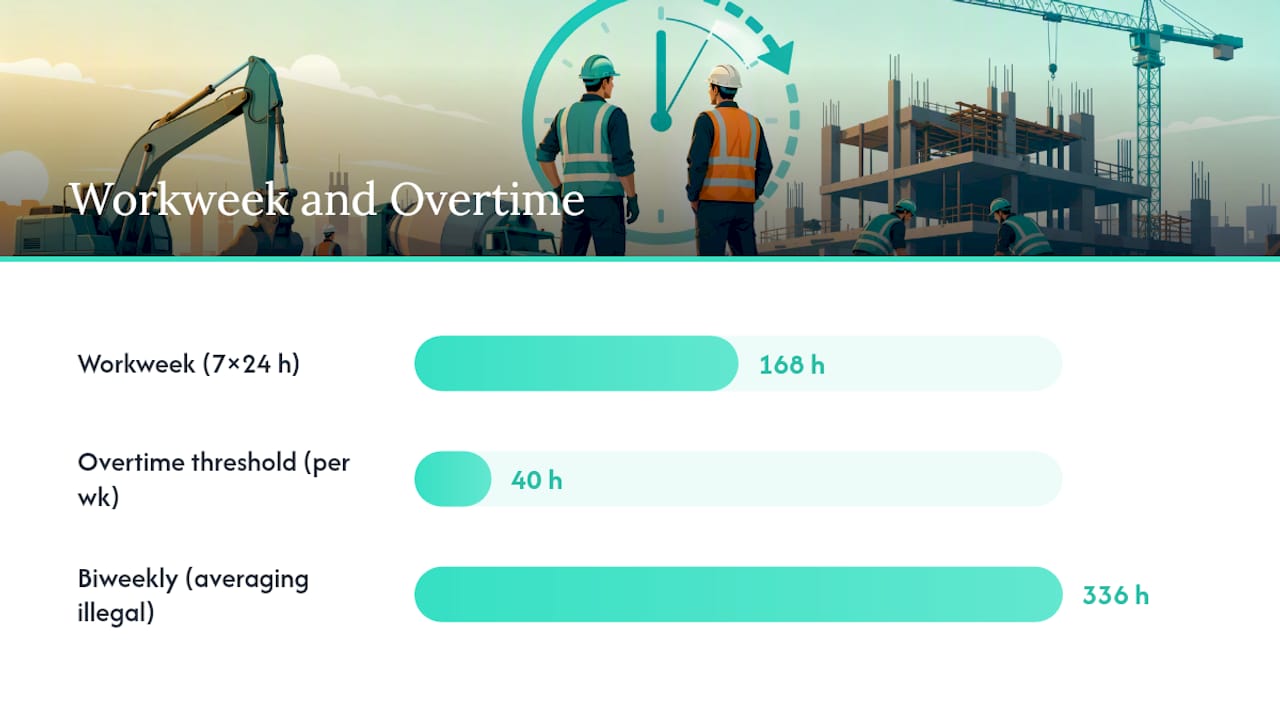 Workweek and Overtime

Workweek (7×24 h) 168 h

Overtime threshold (per wk) 40 h

Biweekly (averaging illegal) 336 h