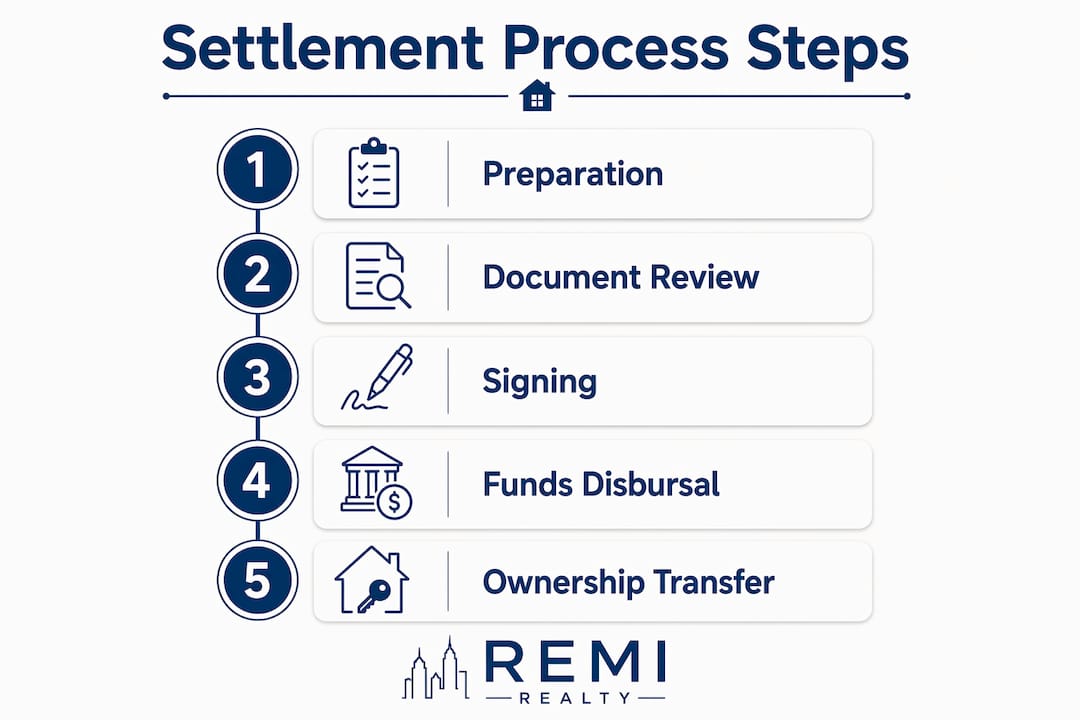 Settlement Process Steps

1 Preparation

2 Document Review

3 Signing

4 Funds Disbursal

5 Ownership Transfer

REMI
REALTY