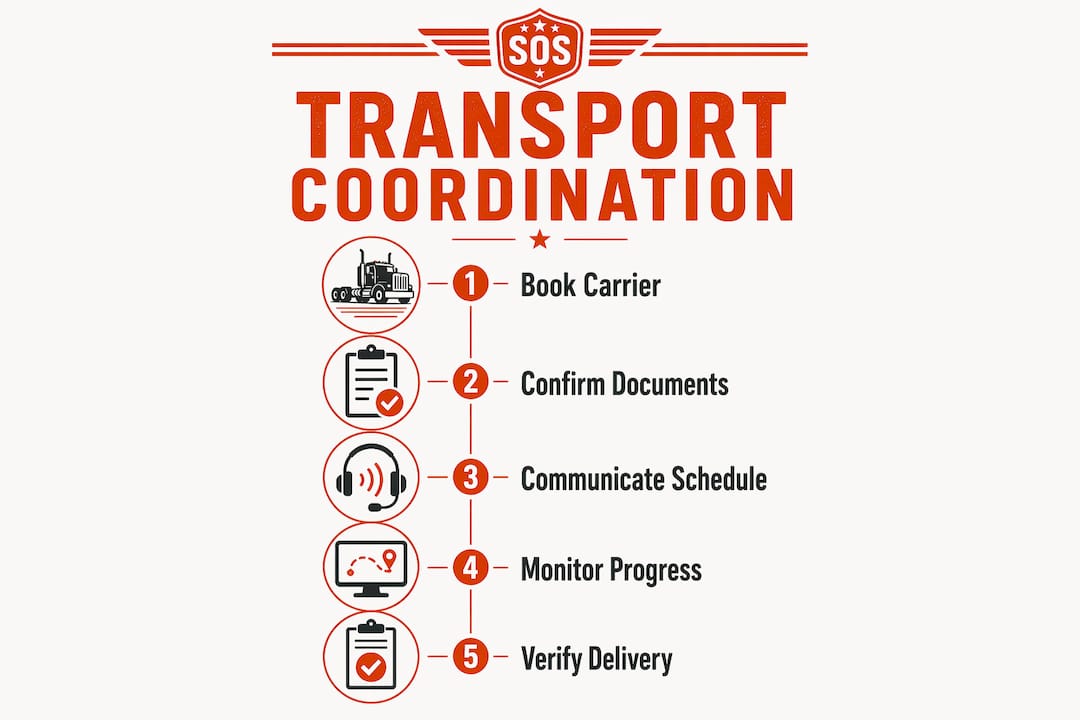 SOS

TRANSPORT COORDINATION

1 Book Carrier

2 Confirm Documents

3 Communicate Schedule

4 Monitor Progress

5 Verify Delivery