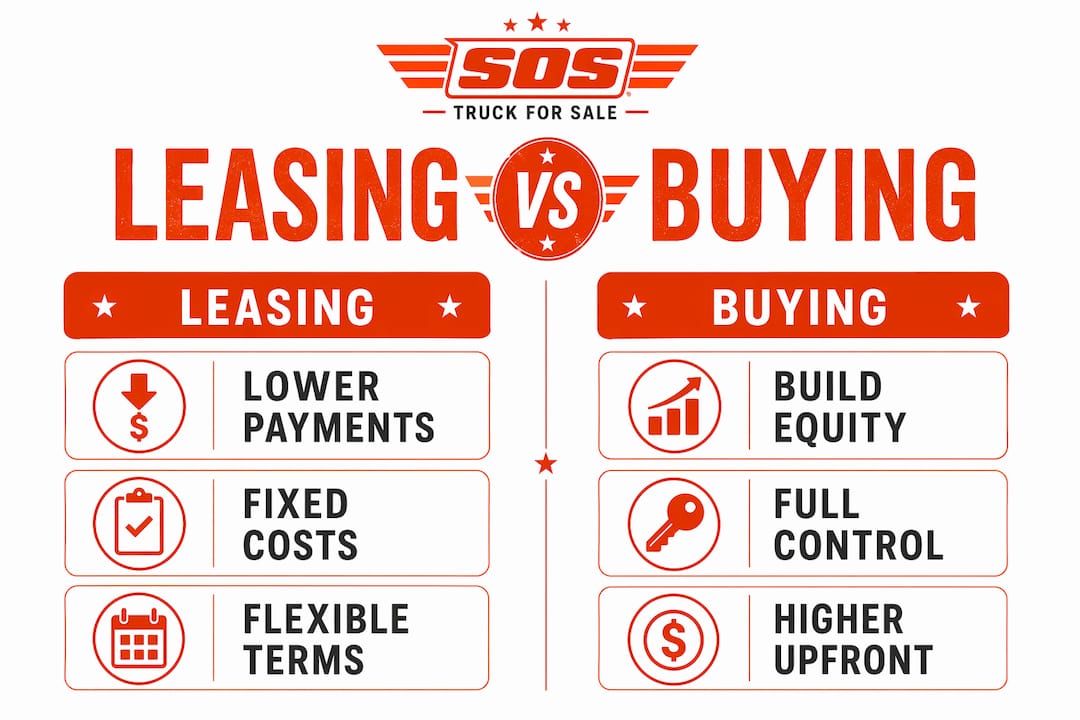 SOS
TRUCK FOR SALE

LEASING VS BUYING

LEASING

LOWER PAYMENTS

FIXED COSTS

FLEXIBLE TERMS

BUYING

BUILD EQUITY

FULL CONTROL

HIGHER UPFRONT