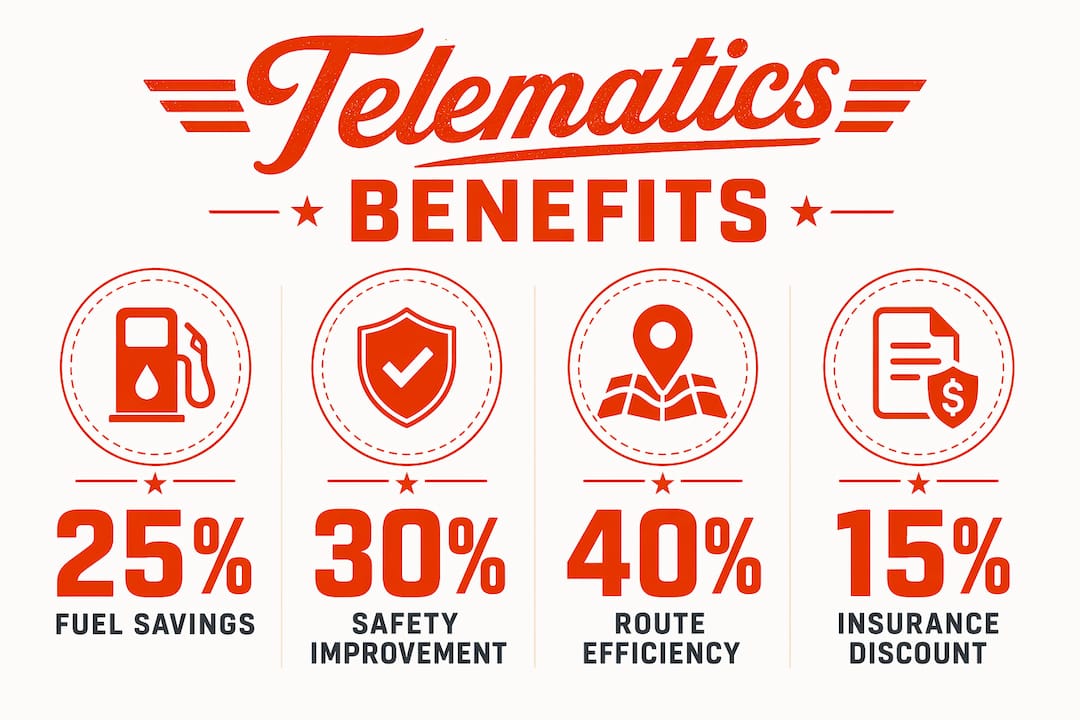 Telematics
BENEFITS

25%
FUEL SAVINGS

30%
SAFETY IMPROVEMENT

40%
ROUTE EFFICIENCY

15%
INSURANCE DISCOUNT