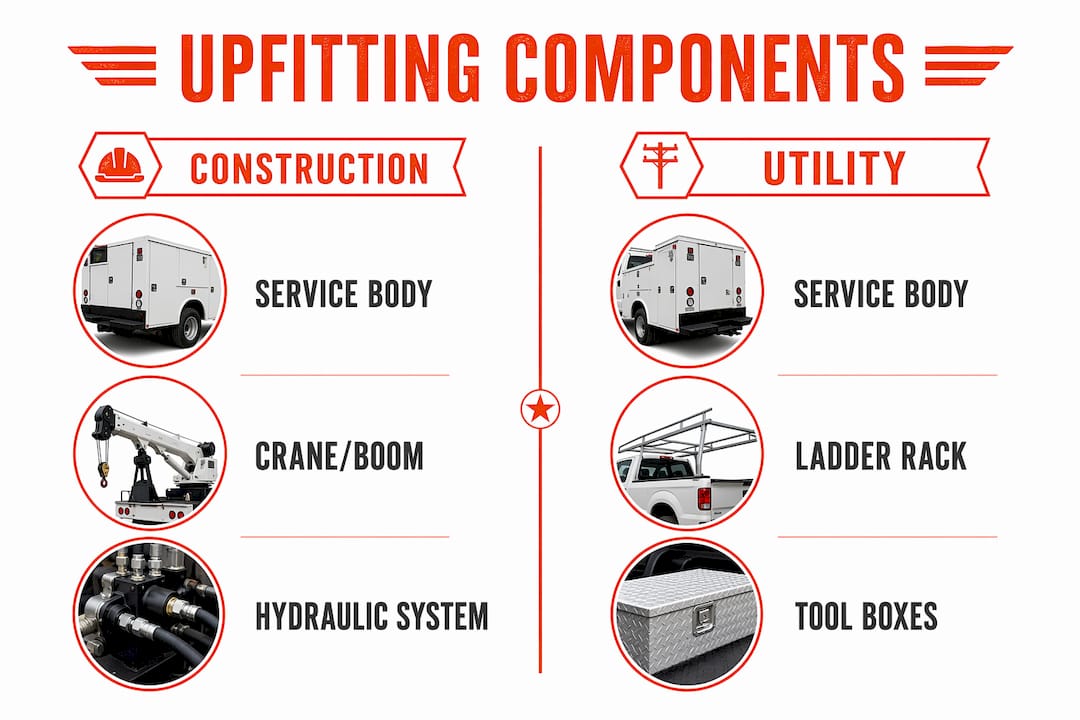 UPFITTING COMPONENTS

CONSTRUCTION

SERVICE BODY

CRANE/BOOM

HYDRAULIC SYSTEM

UTILITY

SERVICE BODY

LADDER RACK

TOOL BOXES