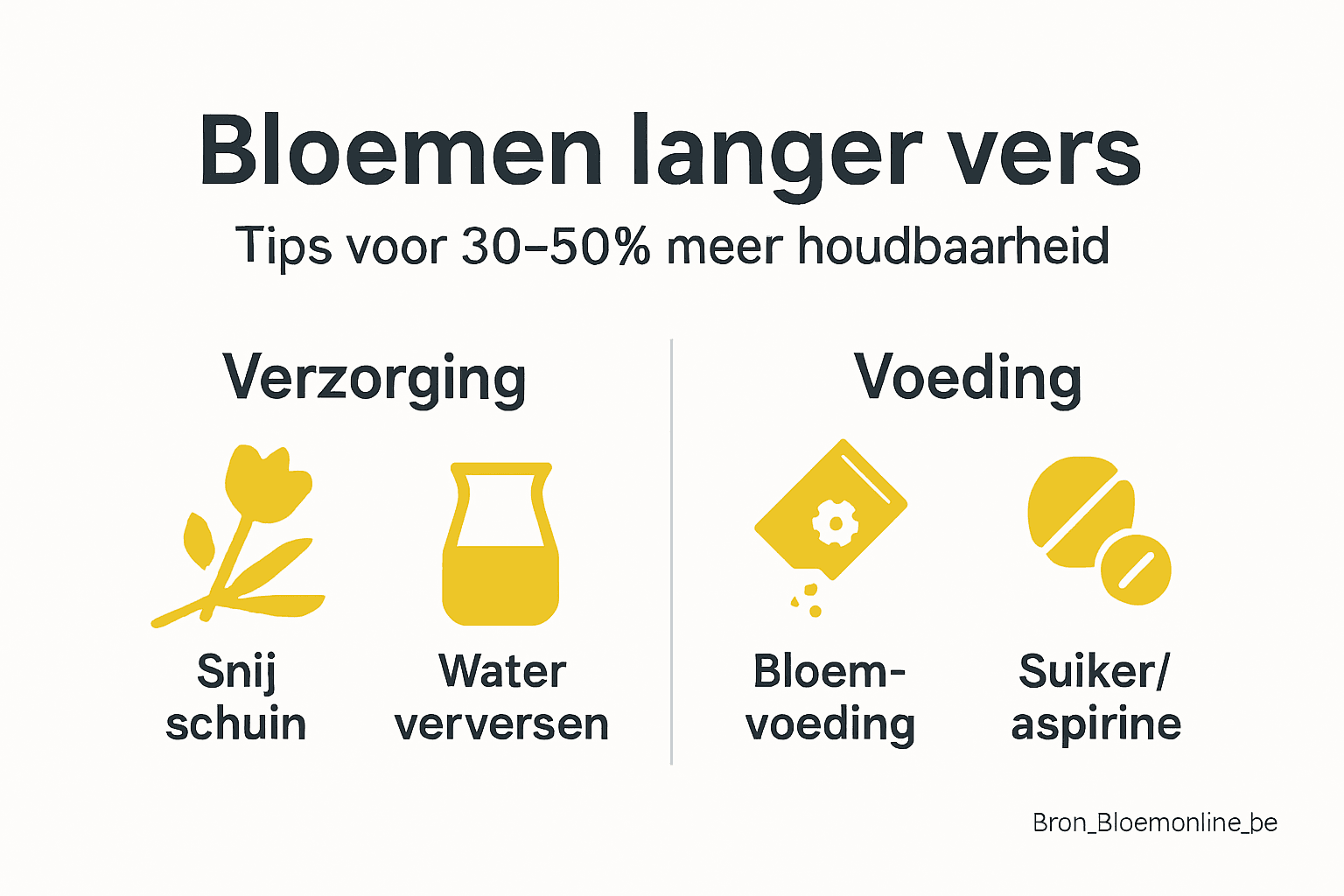 Bloemen langer vers

Tips voor 30–50% meer houdbaarheid

Verzorging

Snij schuin

Water verversen

Voeding

Bloem-voeding

Suiker/ aspirine

Bron_Bloemonline_be