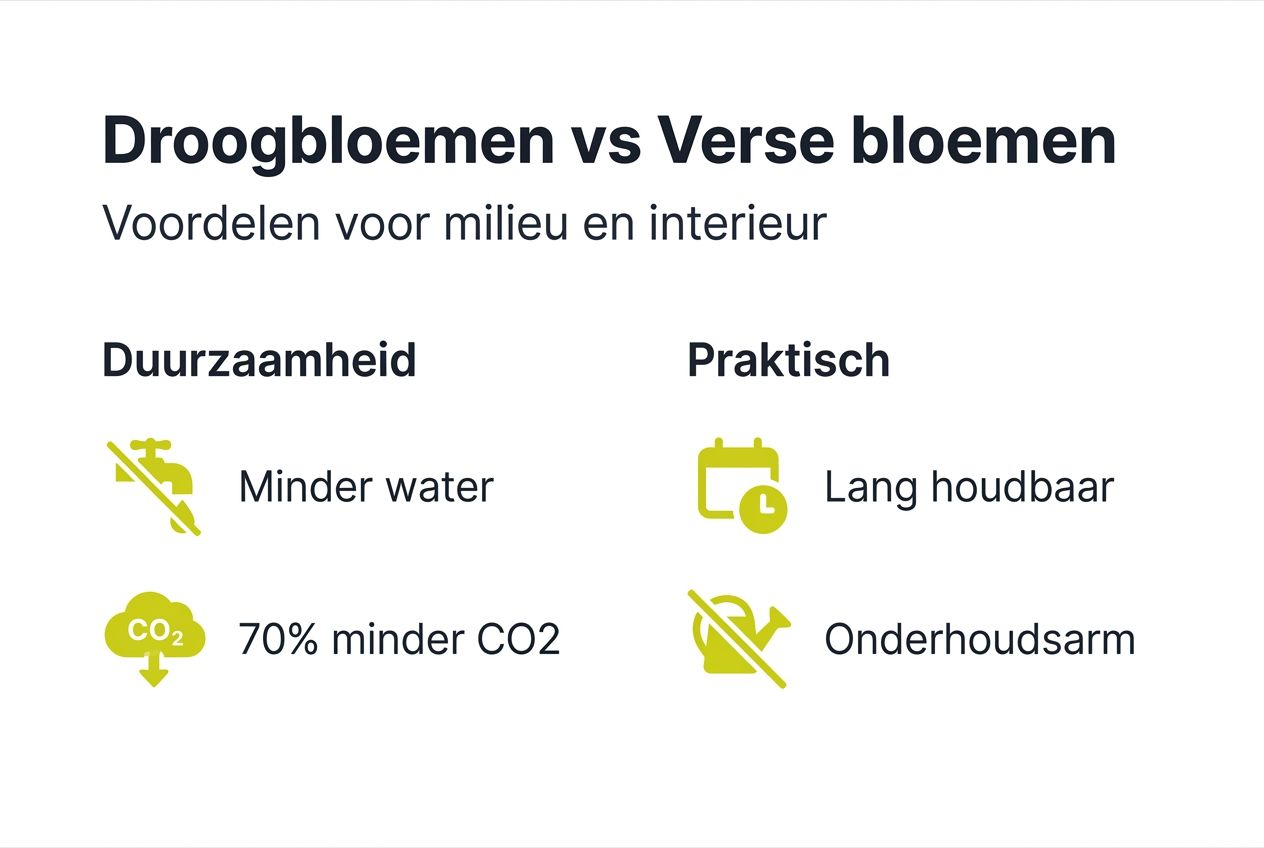 Droogbloemen vs Verse bloemen

Voordelen voor milieu en interieur

Duurzaamheid

Minder water

$CO_2$

70% minder CO2

Praktisch

Lang houdbaar

Onderhoudsarm