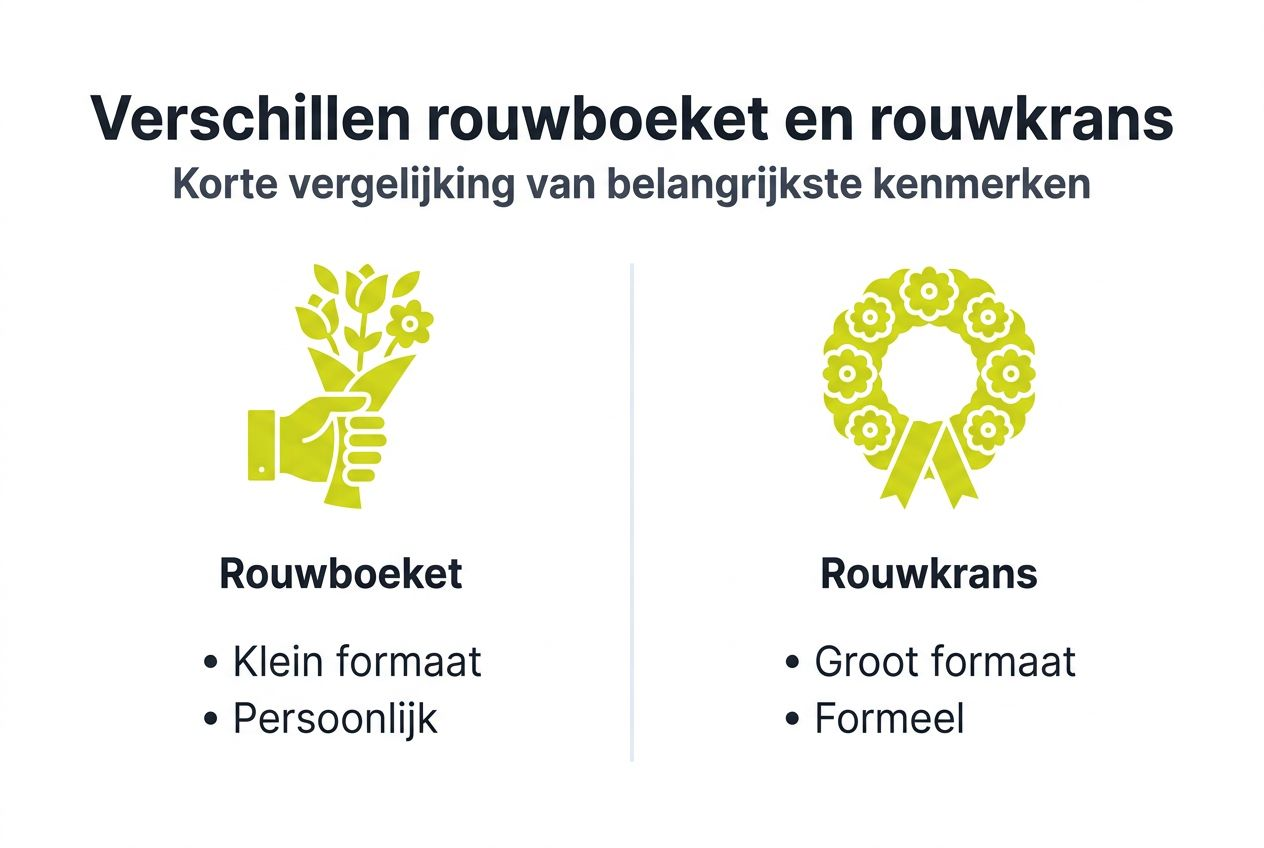 Verschillen rouwboeket en rouwkrans
Korte vergelijking van belangrijkste kenmerken

Rouwboeket
• Klein formaat
• Persoonlijk

Rouwkrans
• Groot formaat
• Formeel