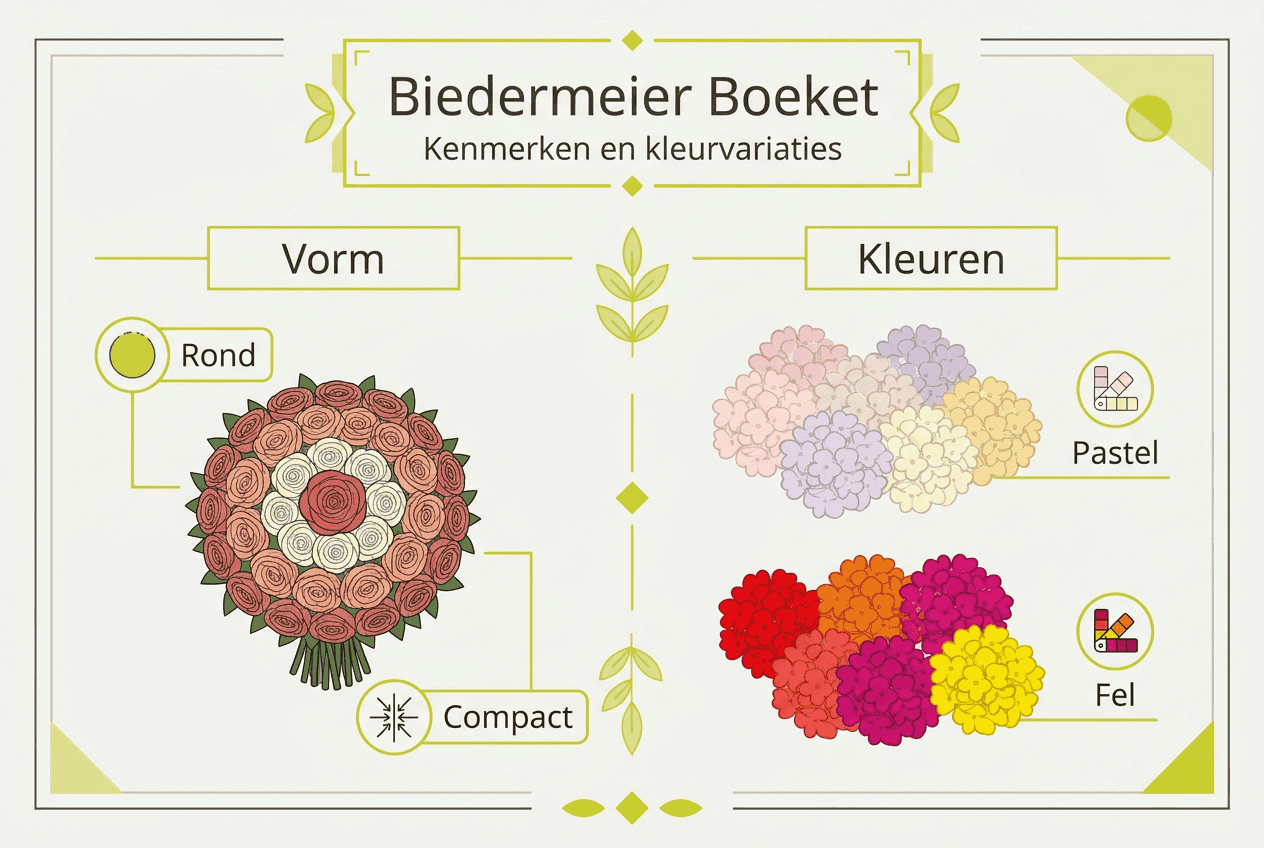 Biedermeier Boeket
Kenmerken en kleurvariaties

Vorm

Rond

Compact

Kleuren

Pastel

Fel