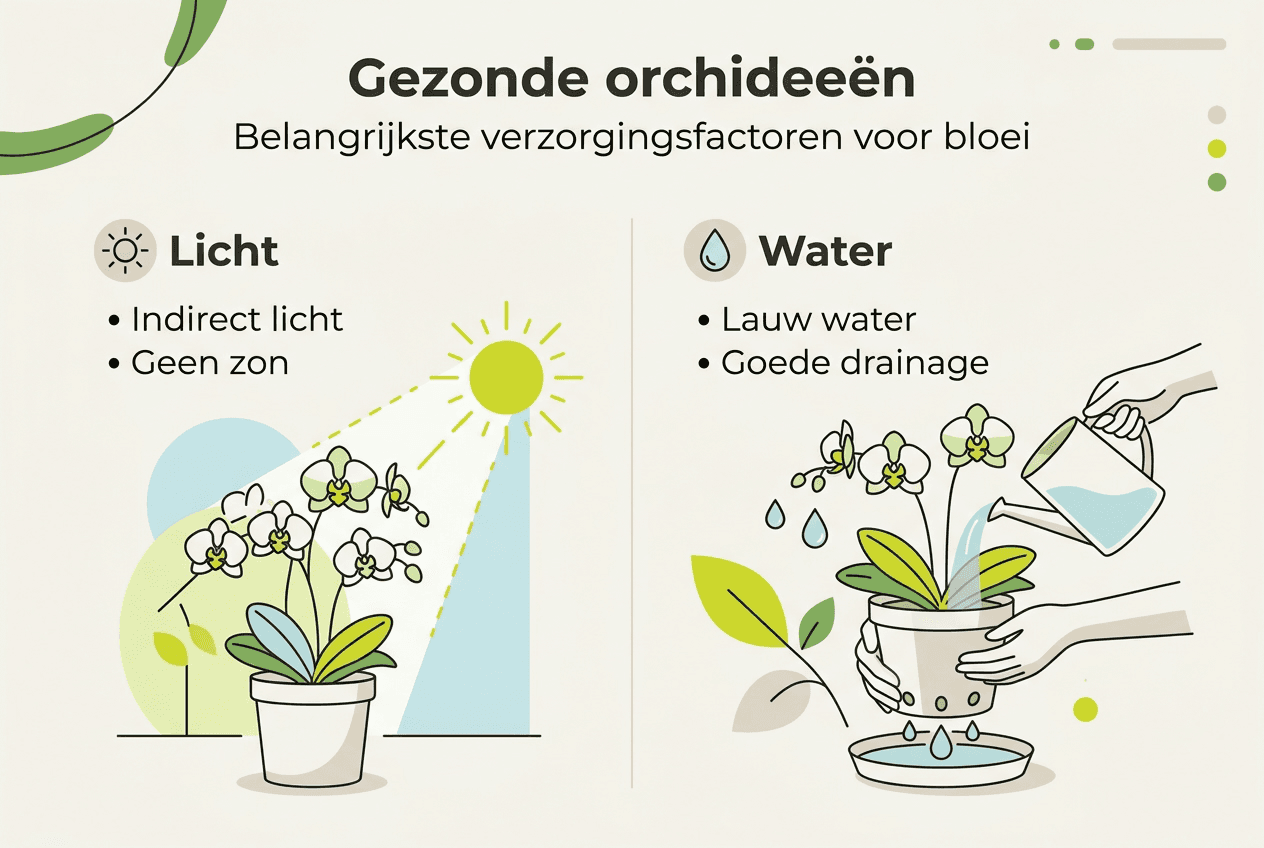 Gezonde orchideeën

Belangrijkste verzorgingsfactoren voor bloei

Licht

• Indirect licht
• Geen zon

Water

• Lauw water
• Goede drainage