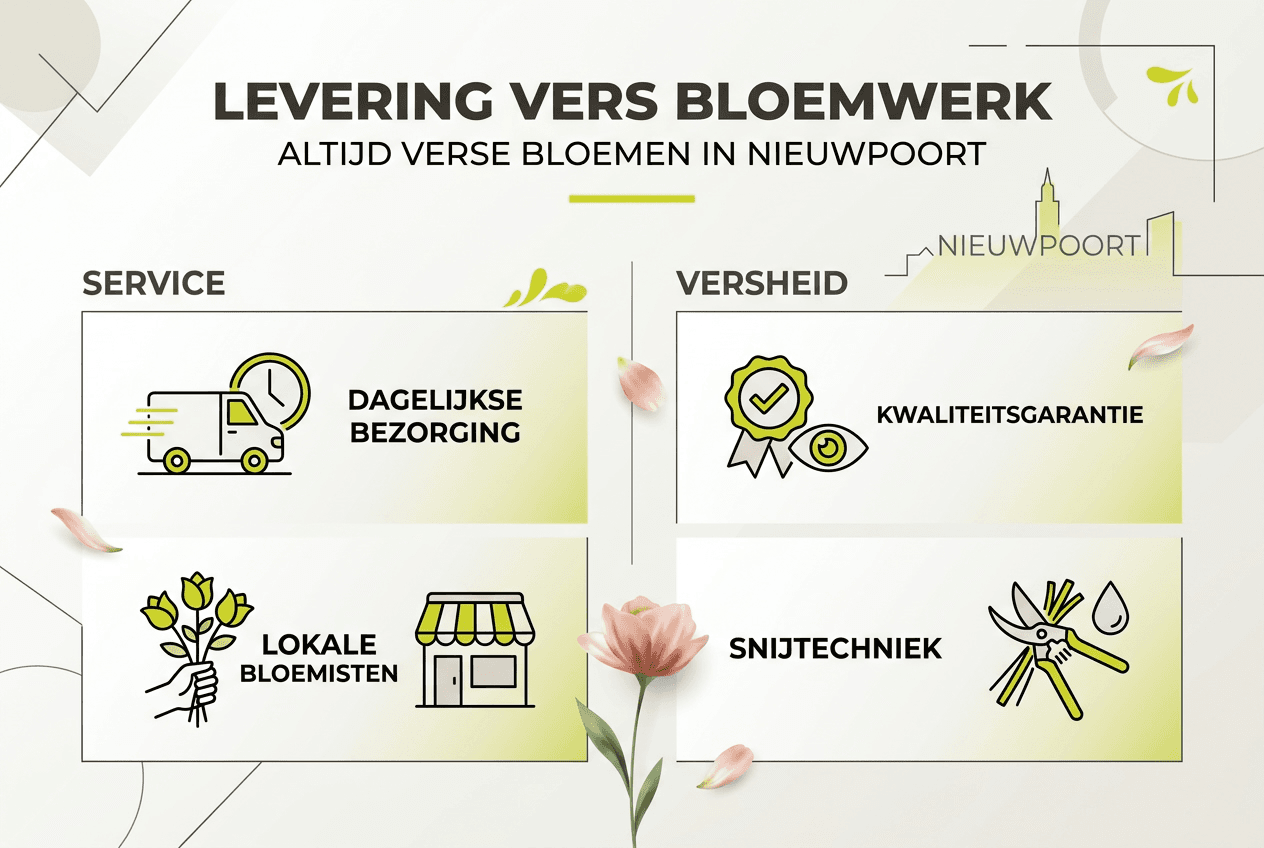 LEVERING VERS BLOEMWERK
ALTIJD VERSE BLOEMEN IN NIEUWPOORT

NIEUWPOORT

SERVICE

DAGELIJKSE BEZORGING

LOKALE BLOEMISTEN

VERSHEID

KWALITEITSGARANTIE

SNIJTECHNIEK