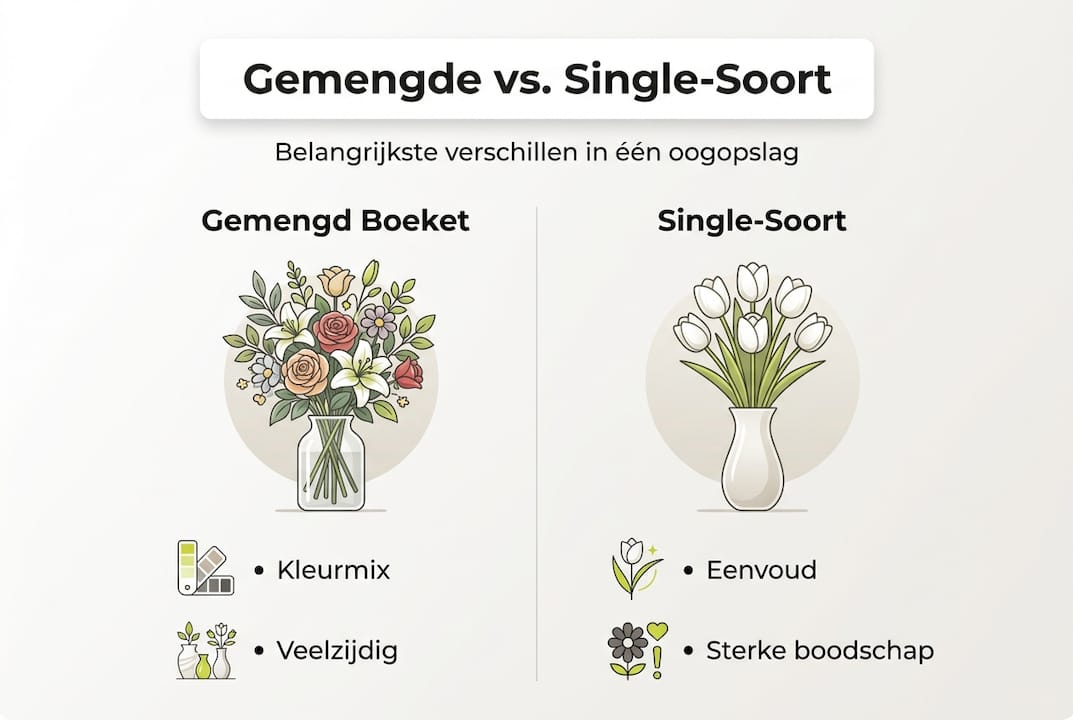 Gemengde vs. Single-Soort

Belangrijkste verschillen in één oogopslag

Gemengd Boeket

• Kleurmix

• Veelzijdig

Single-Soort

• Eenvoud

• Sterke boodschap