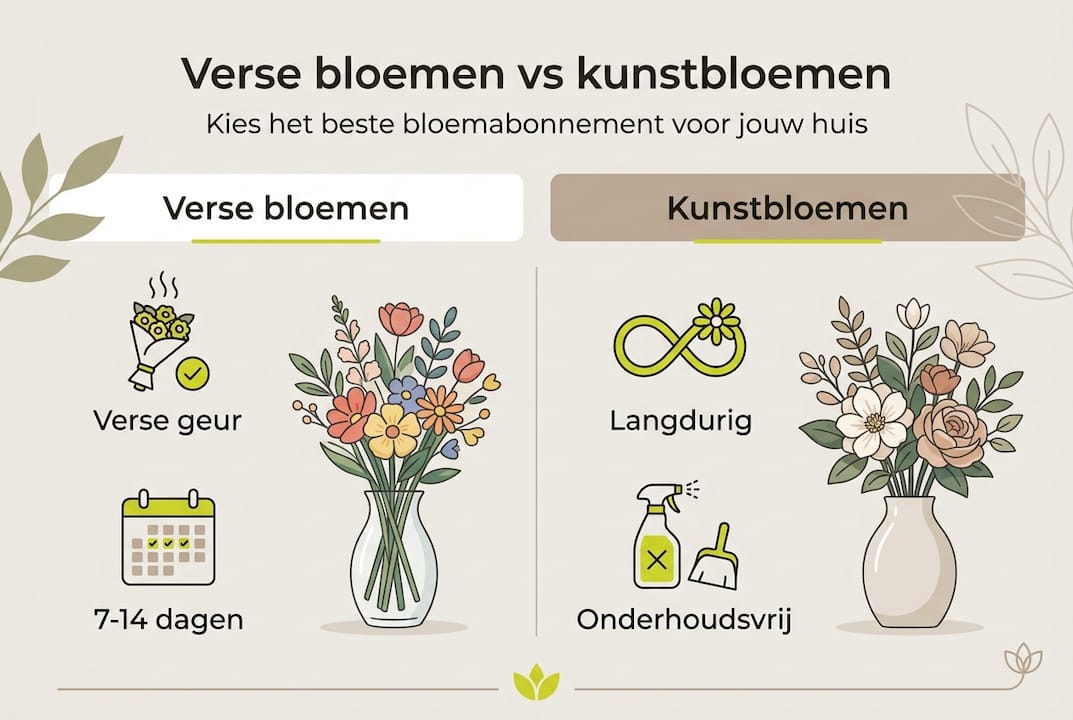 Verse bloemen vs kunstbloemen

Kies het beste bloemabonnement voor jouw huis

Verse bloemen

Verse geur

7-14 dagen

Kunstbloemen

Langdurig

Onderhoudsvrij