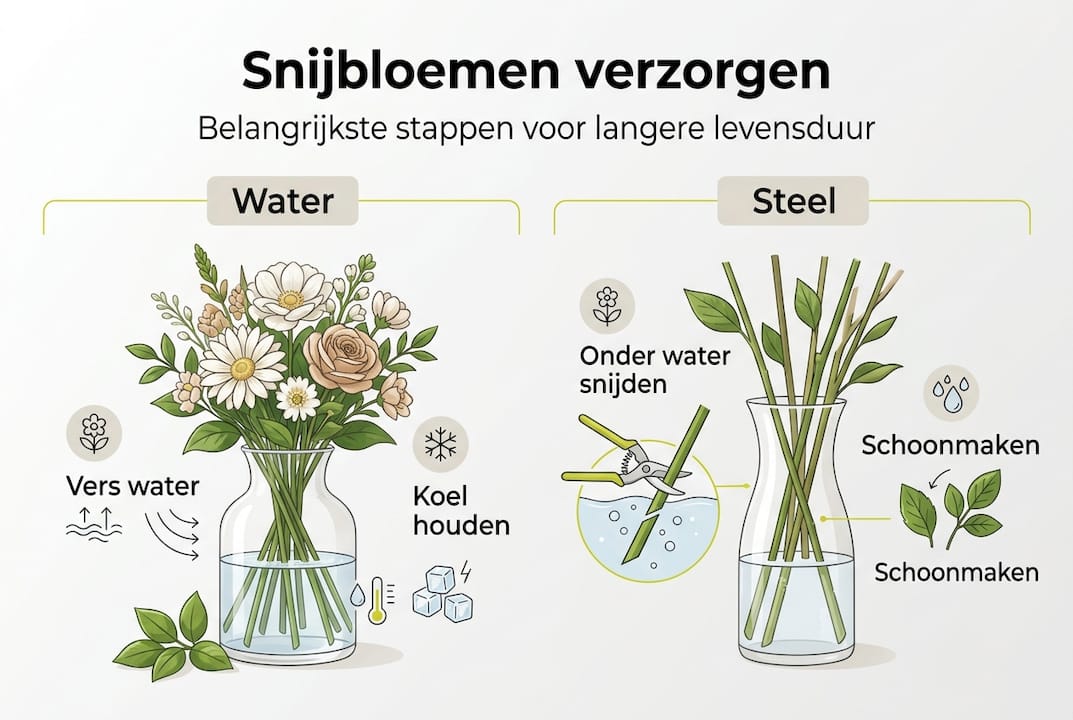 Snijbloemen verzorgen

Belangrijkste stappen voor langere levensduur

Water

Vers water

Koel houden

Steel

Onder water snijden

Schoonmaken

Schoonmaken