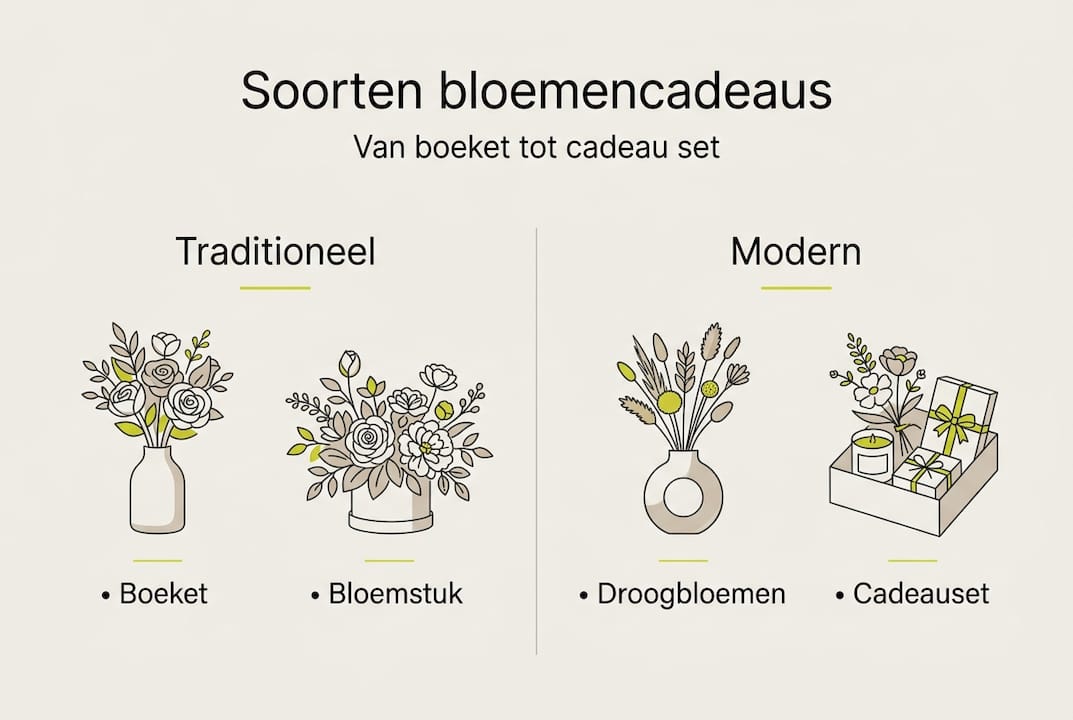 Soorten bloemencadeaus

Van boeket tot cadeau set

Traditioneel

• Boeket

• Bloemstuk

Modern

• Droogbloemen

• Cadeauset