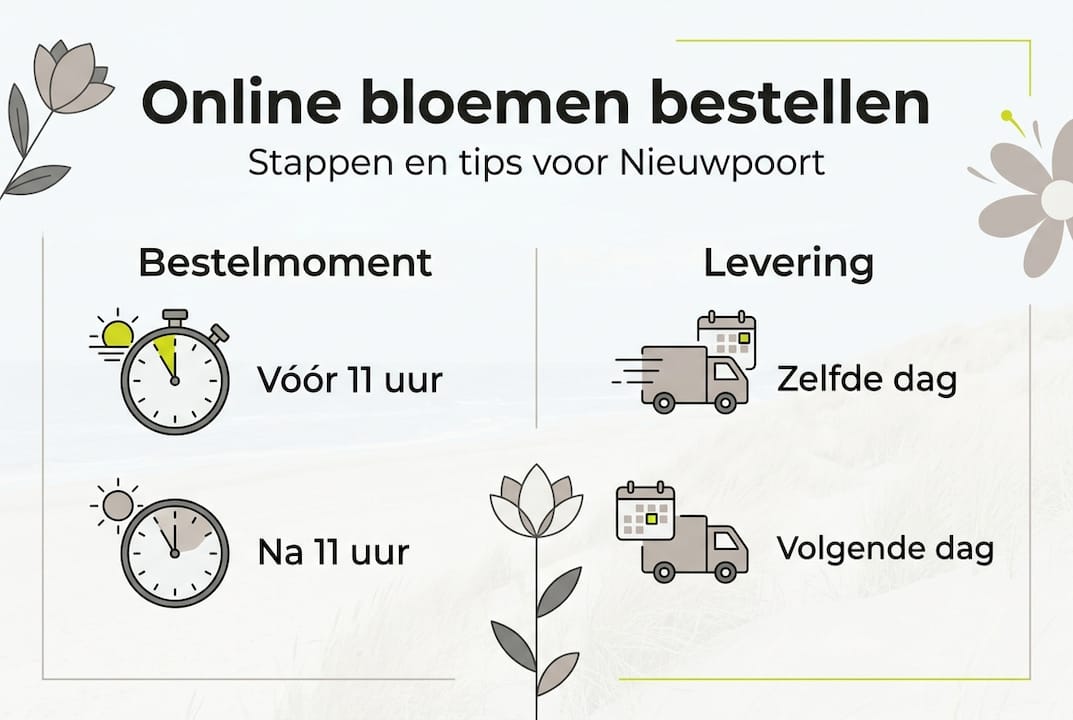 Online bloemen bestellen
Stappen en tips voor Nieuwpoort

Bestelmoment

Vóór 11 uur

Na 11 uur

Levering

Zelfde dag

Volgende dag