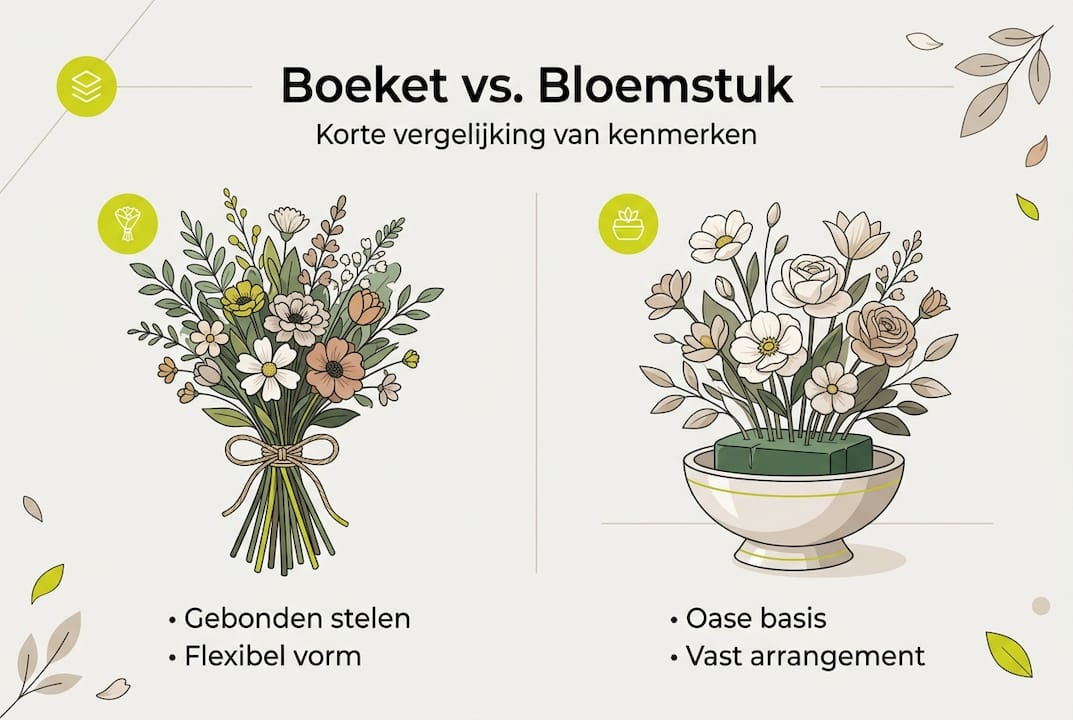 Boeket vs. Bloemstuk

Korte vergelijking van kenmerken

• Gebonden stelen
• Flexibel vorm

• Oase basis
• Vast arrangement