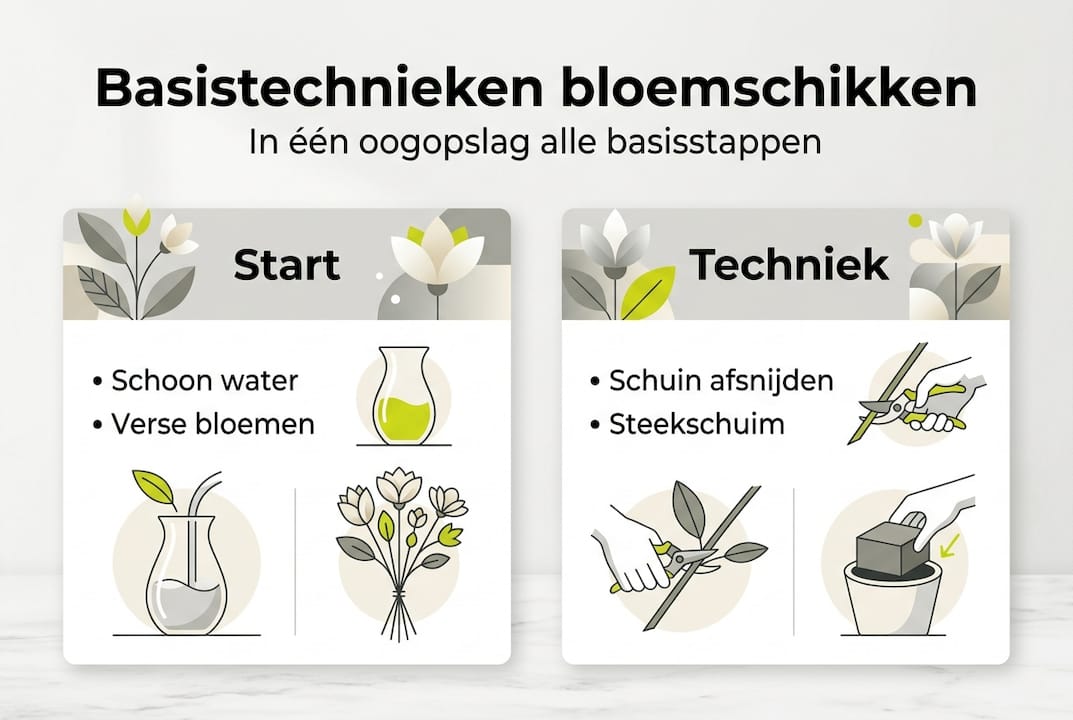 Basistechnieken bloemschikken
In één oogopslag alle basisstappen

Start

• Schoon water
• Verse bloemen

Techniek

• Schuin afsnijden
• Steekschuim