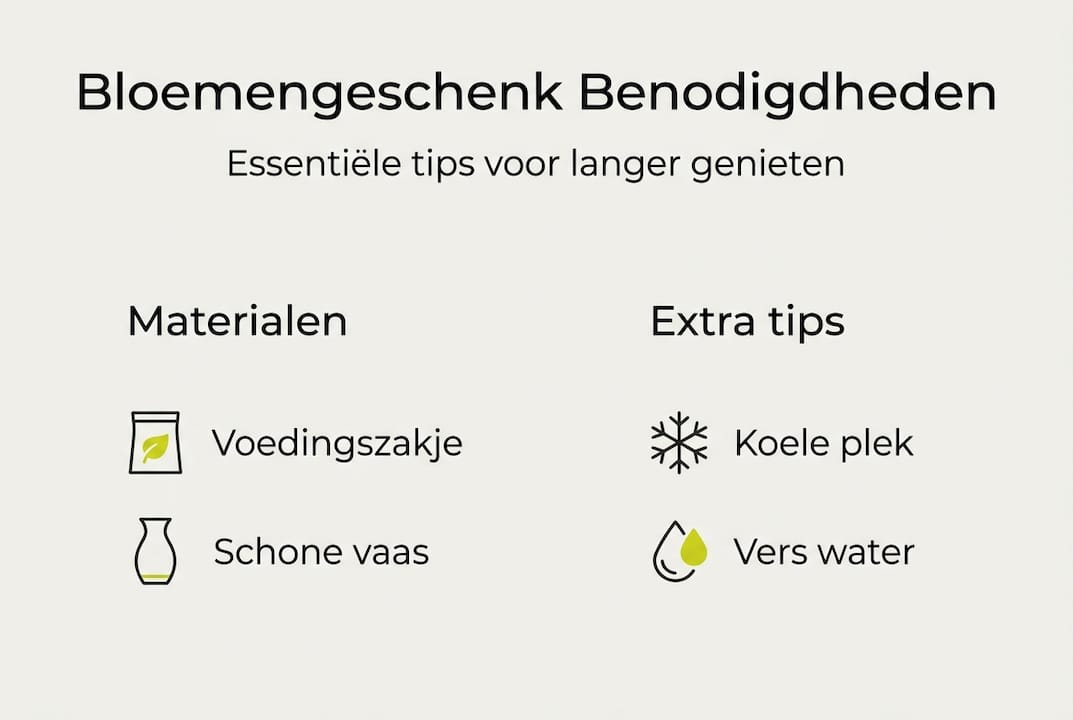 Bloemengeschenk Benodigdheden

Essentiële tips voor langer genieten

Materialen

Voedingszakje

Schone vaas

Extra tips

Koele plek

Vers water