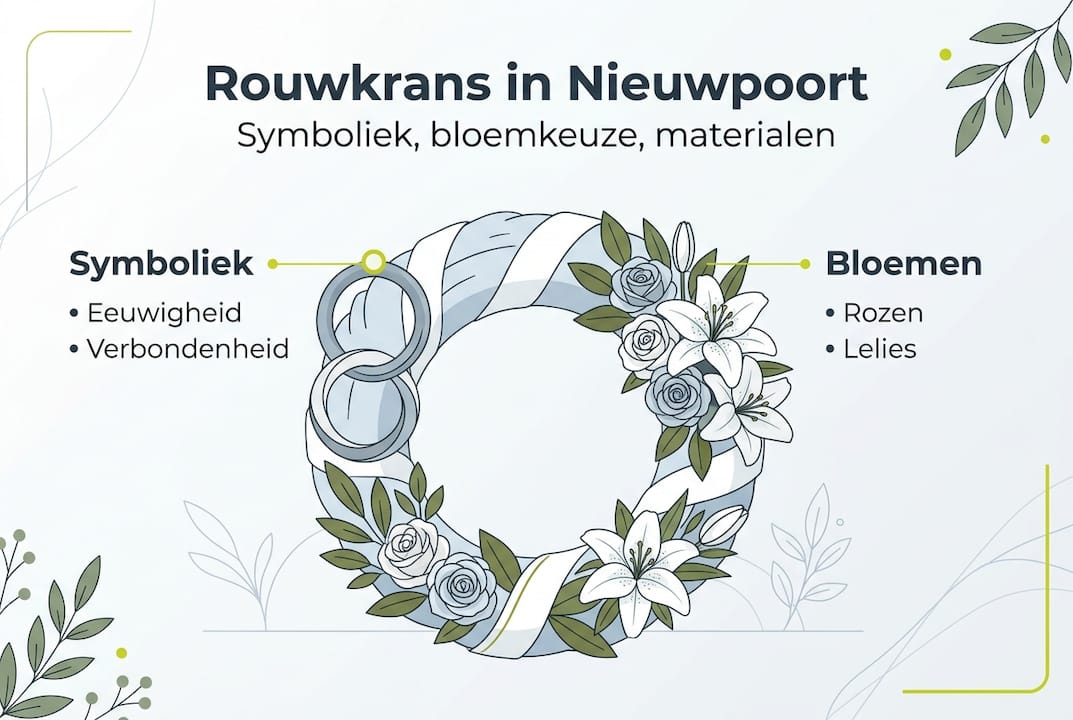 Rouwkrans in Nieuwpoort
Symboliek, bloemkeuze, materialen

Symboliek
• Eeuwigheid
• Verbondenheid

Bloemen
• Rozen
• Lelies