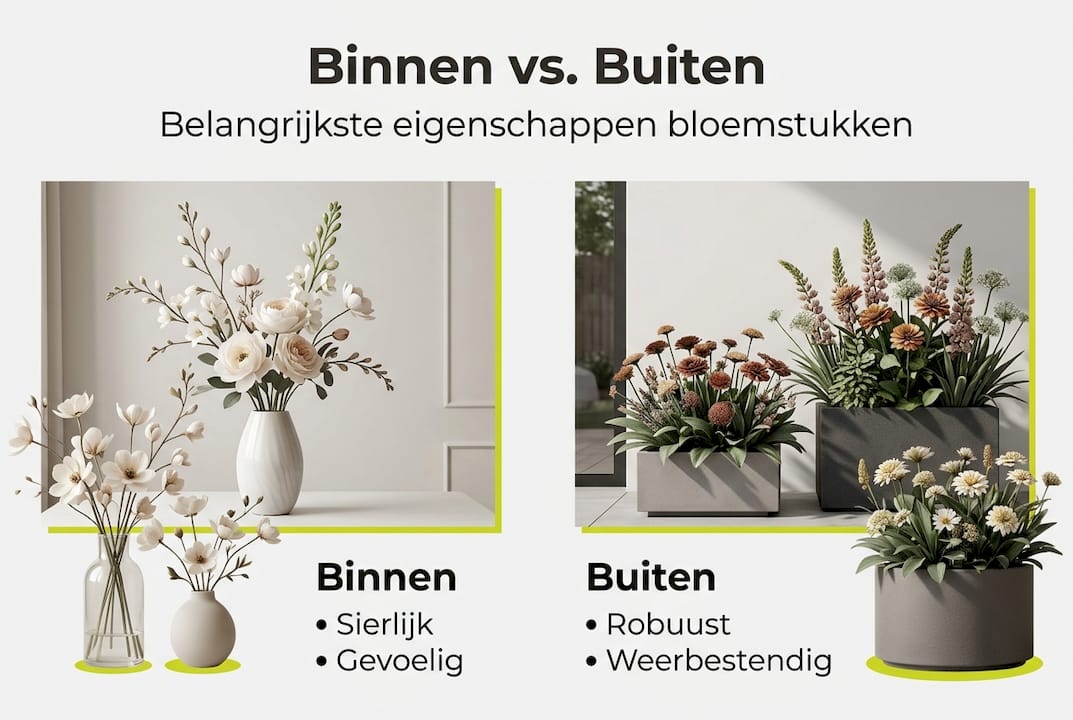 Binnen vs. Buiten

Belangrijkste eigenschappen bloemstukken

Binnen
• Sierlijk
• Gevoelig

Buiten
• Robuust
• Weerbestendig