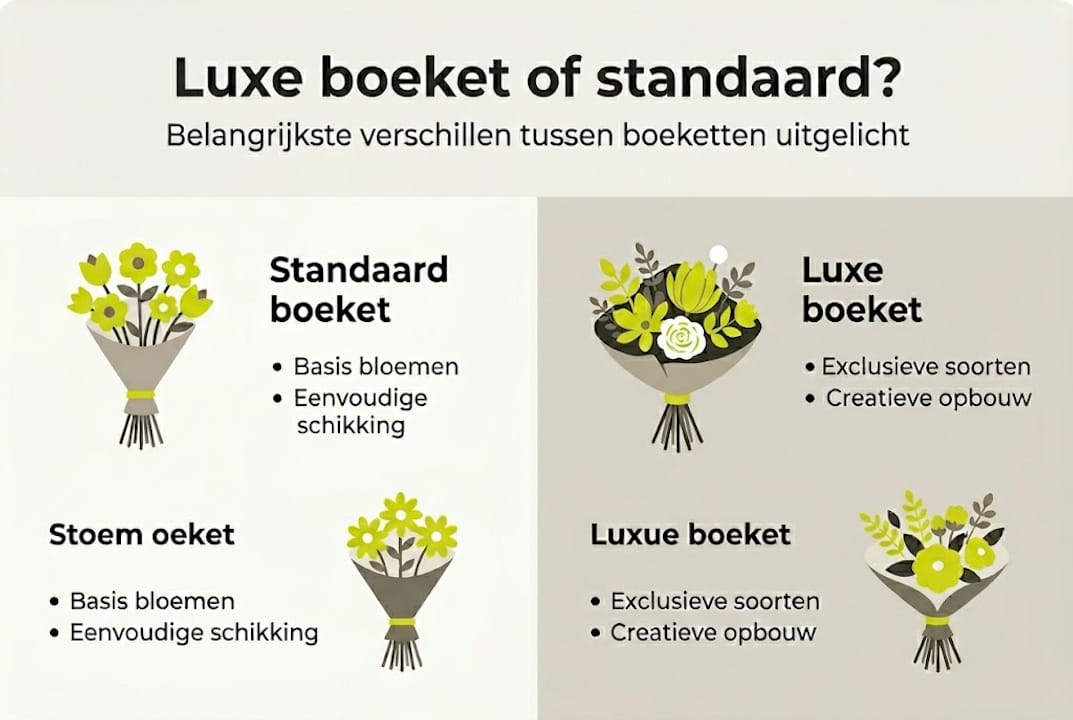 Luxe boeket of standaard?
Belangrijkste verschillen tussen boeketten uitgelicht

Standaard boeket
• Basis bloemen
• Eenvoudige schikking

Stoem oeket
• Basis bloemen
• Eenvoudige schikking

Luxe boeket
• Exclusieve soorten
• Creatieve opbouw

Luxue boeket
• Exclusieve soorten
• Creatieve opbouw