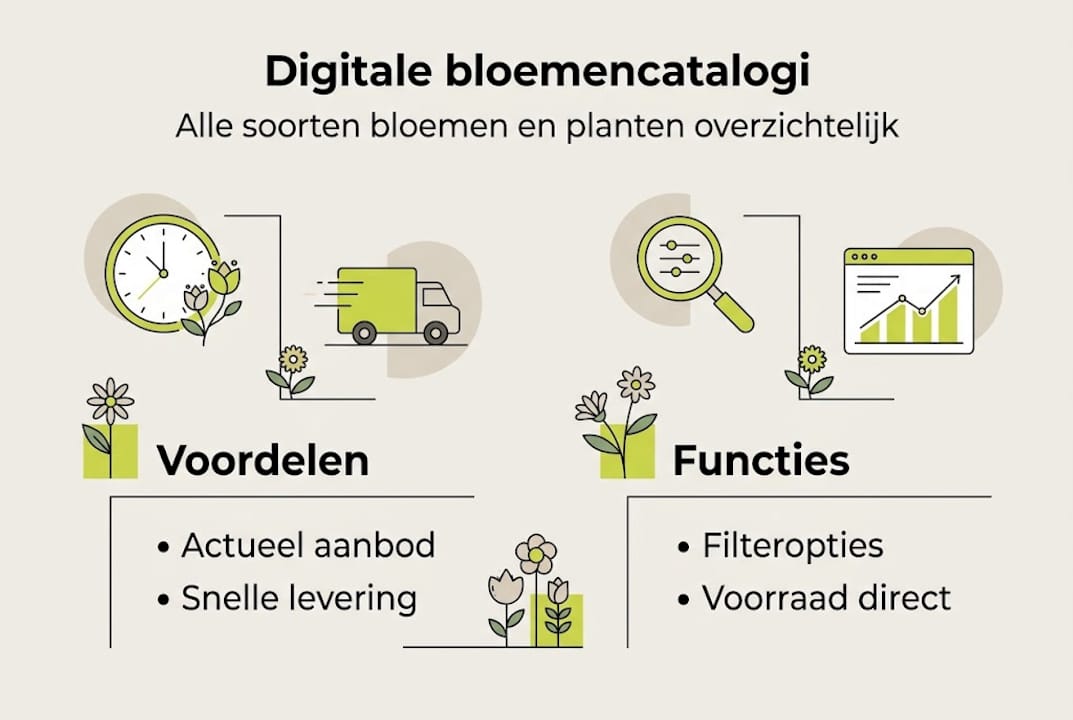 Digitale bloemencatalogi

Alle soorten bloemen en planten overzichtelijk

Voordelen

• Actueel aanbod
• Snelle levering

Functies

• Filteropties
• Voorraad direct