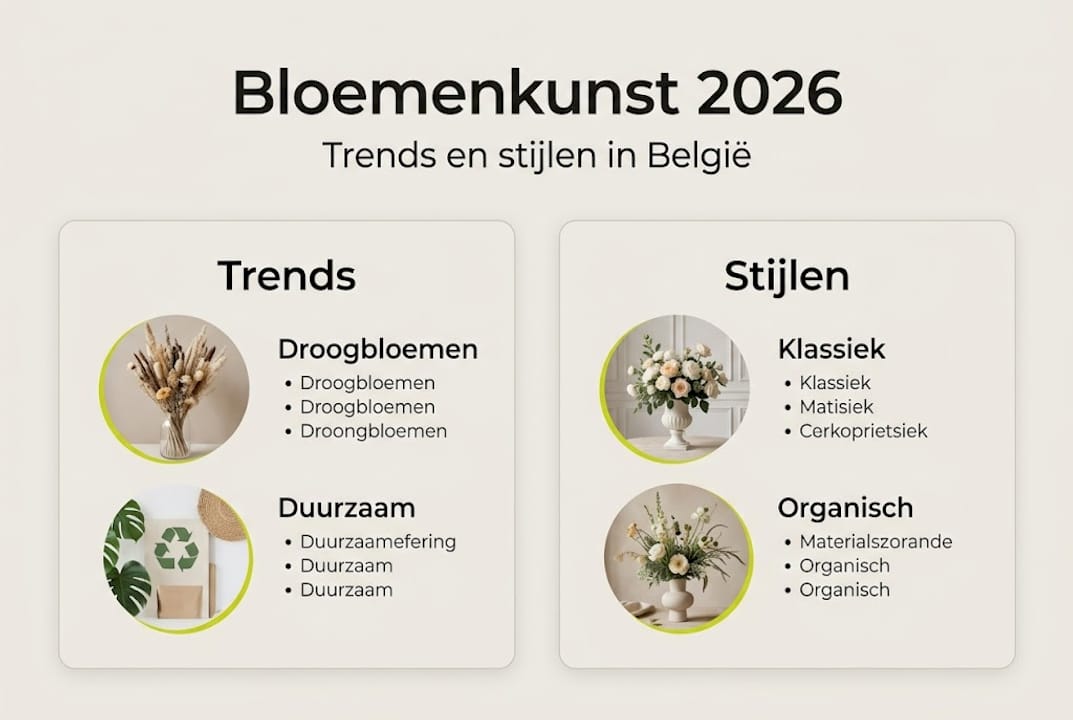 Bloemenkunst 2026

Trends en stijlen in België

Trends

Droogbloemen
• Droogbloemen
• Droogbloemen
• Droongbloemen

Duurzaam
• Duurzaamefering
• Duurzaam
• Duurzaam

Stijlen

Klassiek
• Klassiek
• Matisiek
• Cerkoprietsiek

Organisch
• Materialszorande
• Organisch
• Organisch