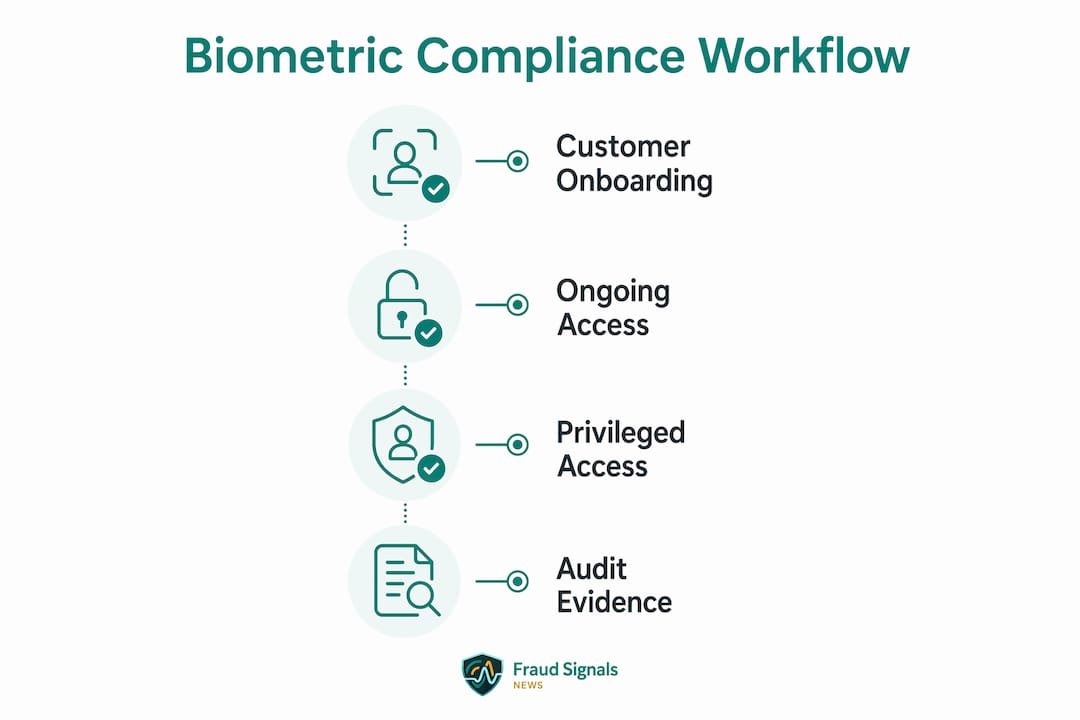 Biometric Compliance Workflow

Customer Onboarding

Ongoing Access

Privileged Access

Audit Evidence

Fraud Signals
NEWS