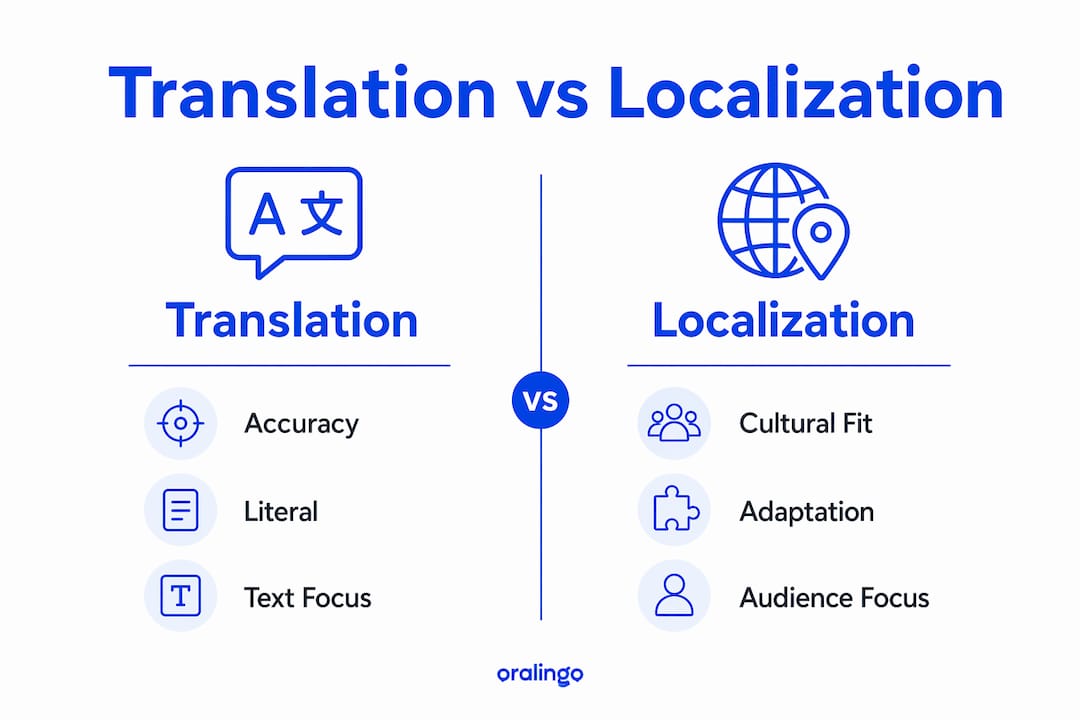 Translation vs Localization

A 文

Translation

Accuracy

Literal

T

Text Focus

VS

Localization

Cultural Fit

Adaptation

Audience Focus

oralingo