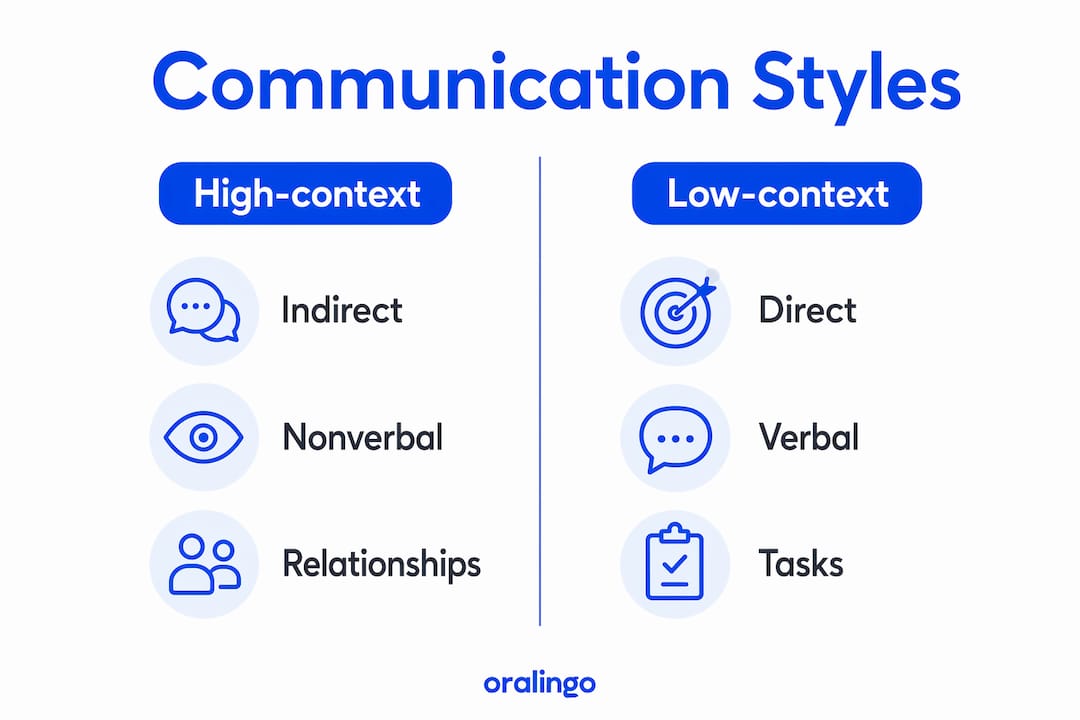 Communication Styles

High-context

Indirect

Nonverbal

Relationships

Low-context

Direct

Verbal

Tasks

oralingo