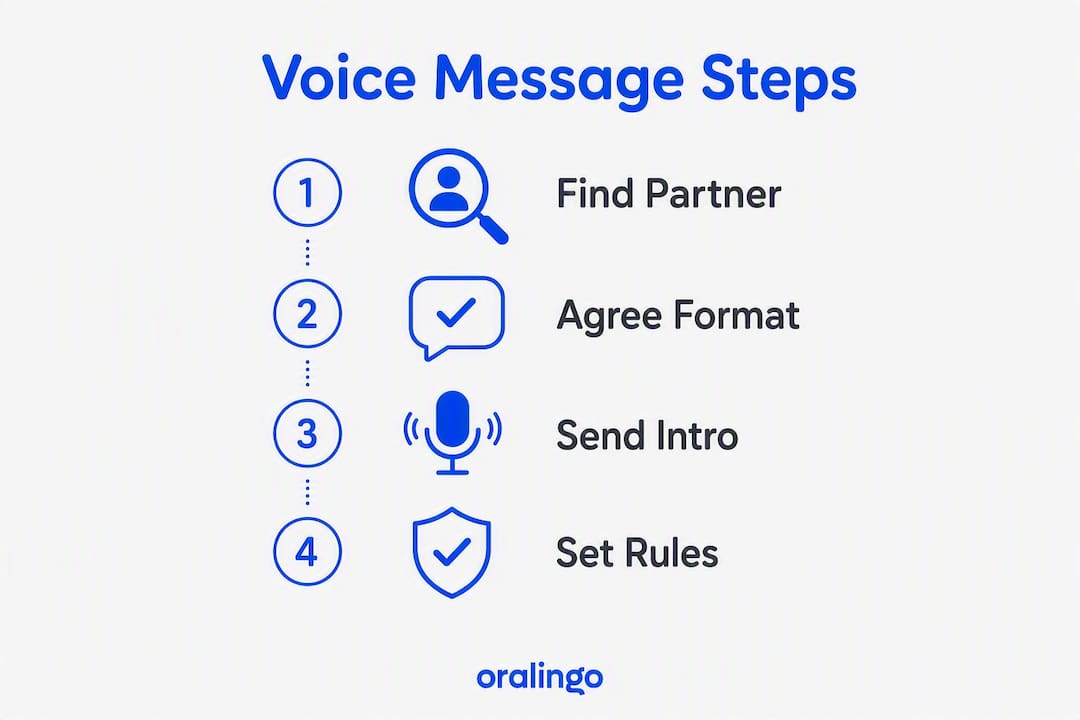 Voice Message Steps

1 Find Partner

2 Agree Format

3 Send Intro

4 Set Rules

oralingo